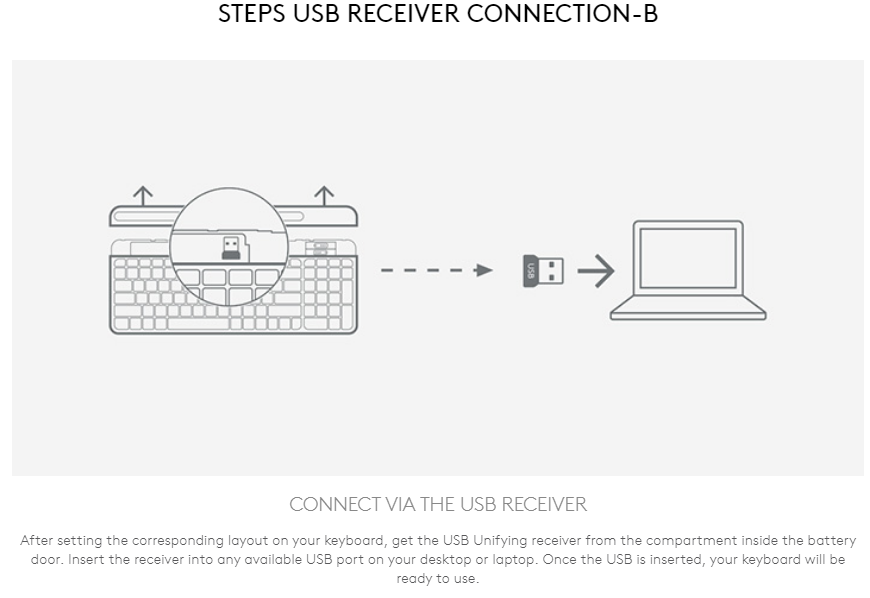 STEPS USB RECEIVER CONNECTION-B

USB

CONNECT VIA THE USB RECEIVER

After setting the corresponding layout on your keyboard, get the USB Unifying receiver from the compartment inside the battery door. Insert the receiver into any available USB port on your desktop or laptop. Once the USB is inserted, your keyboard will be ready to use.