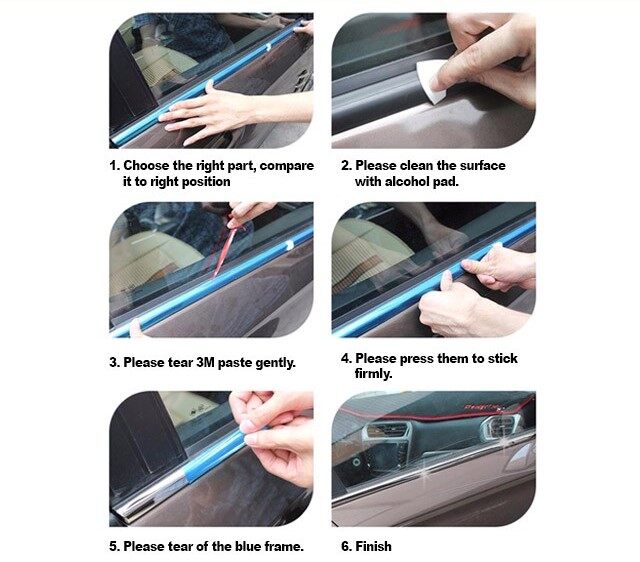 1. Choose the right part, compare it to right position

2. Please clean the surface with alcohol pad.

3. Please tear 3M paste gently.

4. Please press them to stick firmly.

5. Please tear of the blue frame.

6. Finish