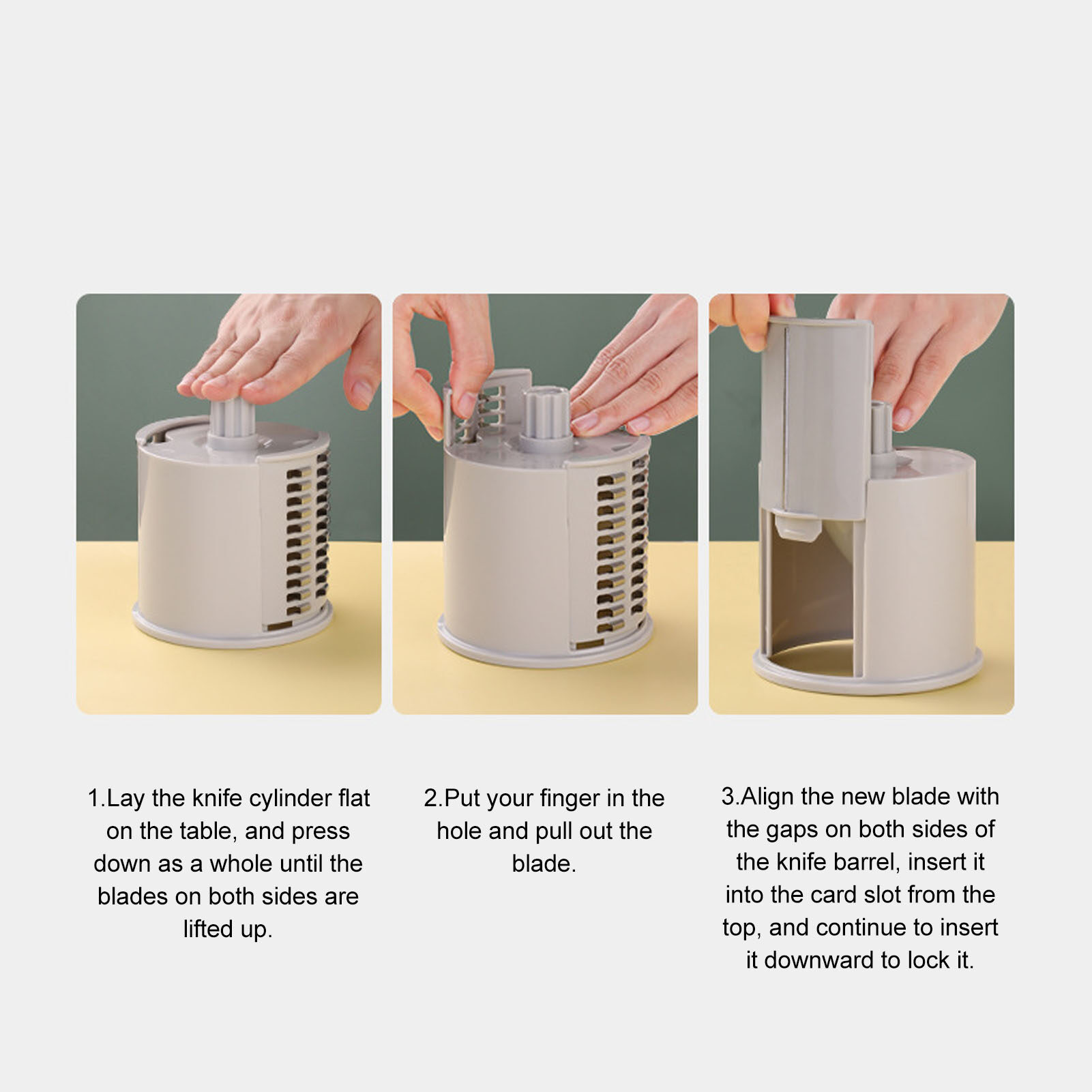 1.Lay the knife cylinder flat on the table, and press down as a whole until the blades on both sides are lifted up.

2.Put your finger in the hole and pull out the blade.

3.Align the new blade with the gaps on both sides of the knife barrel, insert it into the card slot from the top, and continue to insert it downward to lock it.