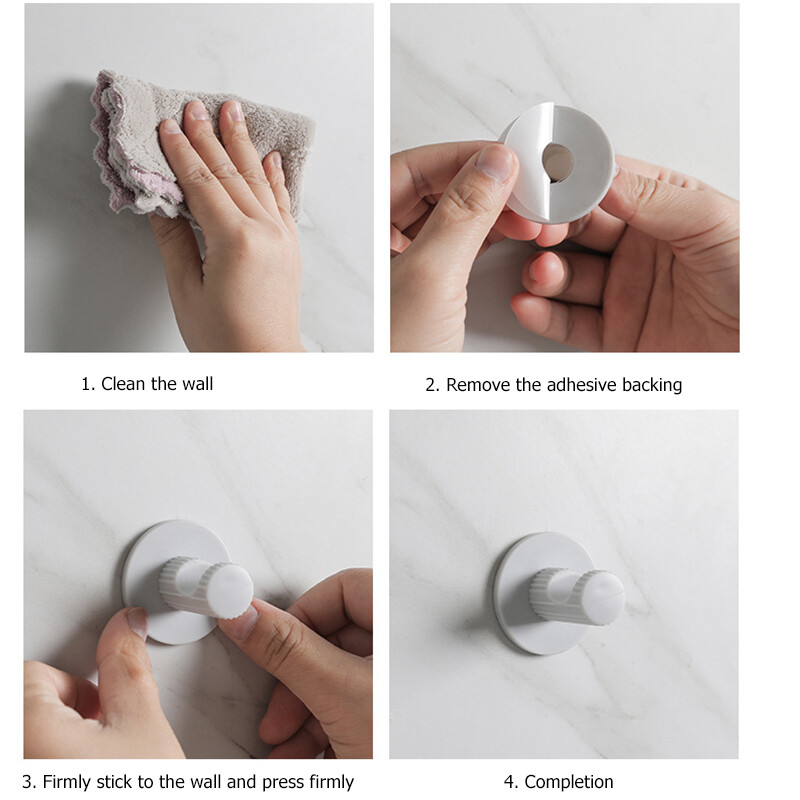 1. Clean the wall

2. Remove the adhesive backing

3. Firmly stick to the wall and press firmly

4. Completion