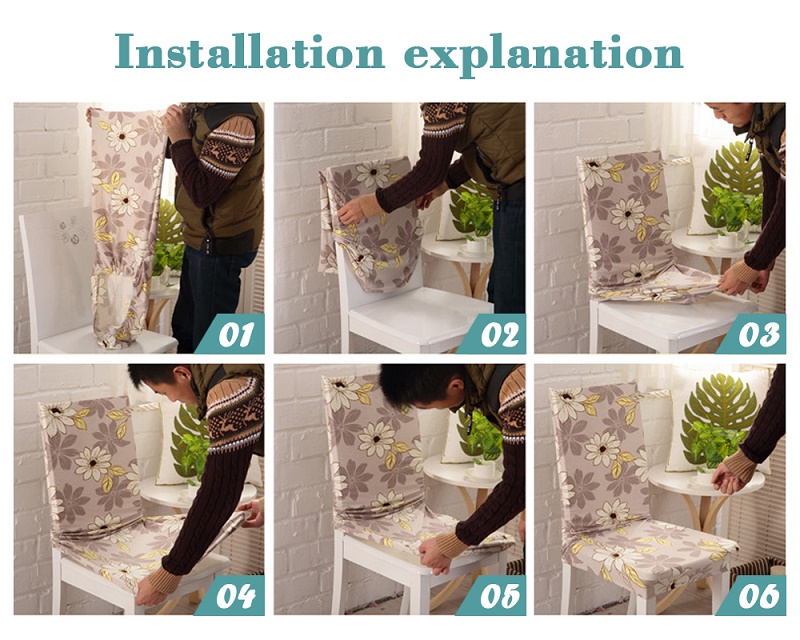 Installation explanation

01

02

03

04

05

06