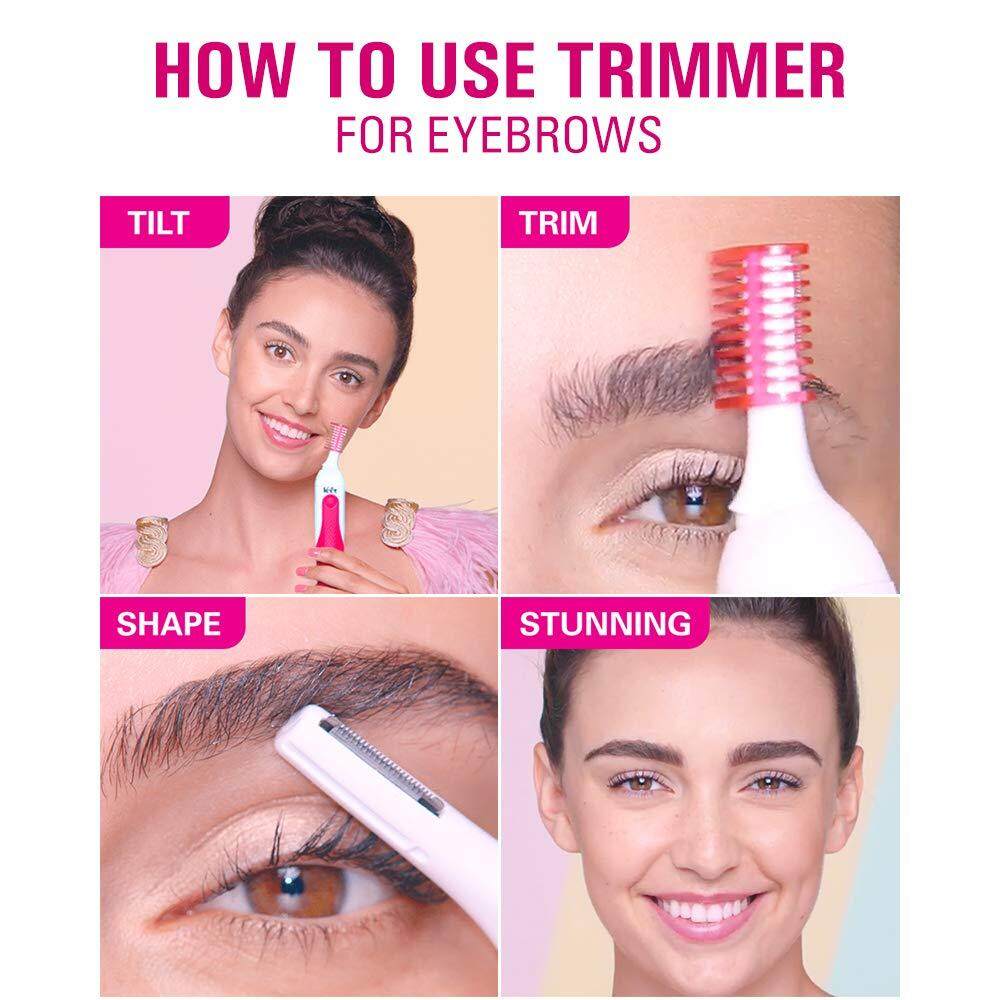 HOW TO USE TRIMMER
FOR EYEBROWS

TILT

TRIM

SHAPE

STUNNING