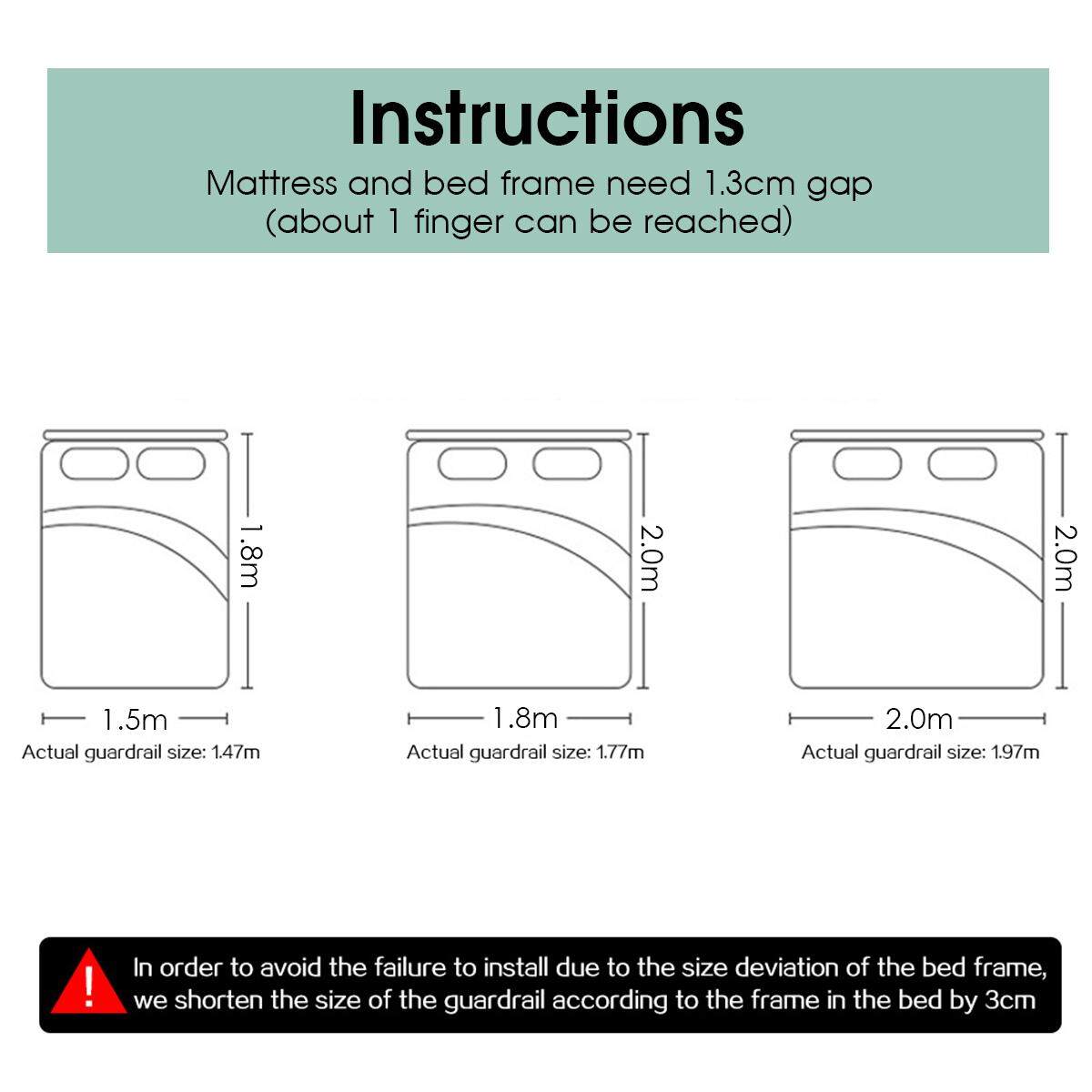 Instructions
Mattress and bed frame need 1.3cm gap (about 1 finger can be reached)

1.8m
1.5m
Actual guardrail size: 1.47m

2.0m
1.8m
Actual guardrail size: 1.77m

2.0m
2.0m
Actual guardrail size: 1.97m

!
In order to avoid the failure to install due to the size deviation of the bed frame, we shorten the size of the guardrail according to the frame in the bed by 3cm