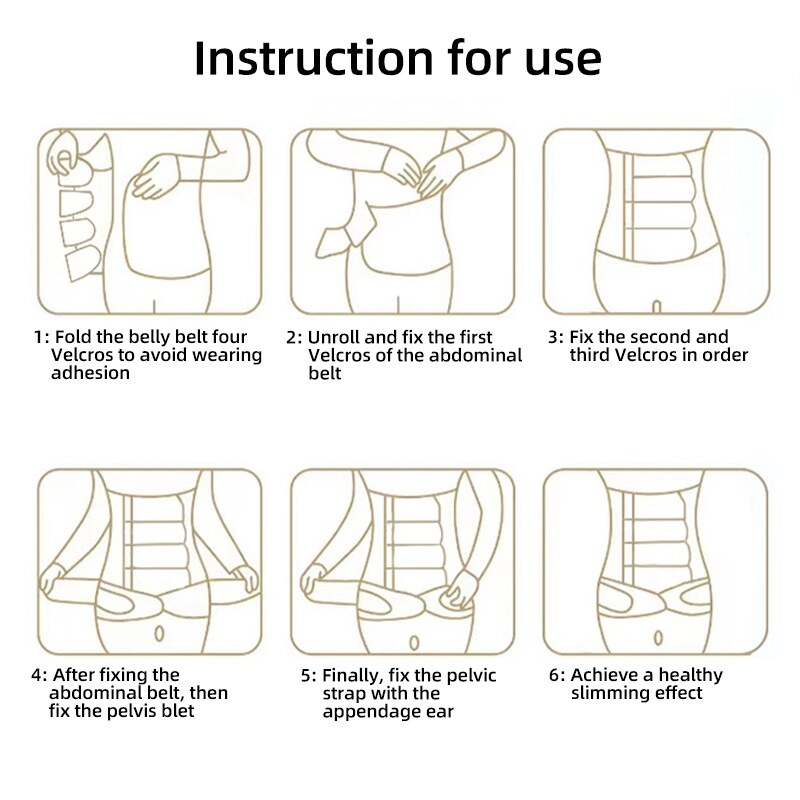 Instruction for use

1: Fold the belly belt four Velcros to avoid wearing adhesion

2: Unroll and fix the first Velcros of the abdominal belt

3: Fix the second and third Velcros in order

4: After fixing the abdominal belt, then fix the pelvis blet

5: Finally, fix the pelvic strap with the appendage ear

6: Achieve a healthy slimming effect