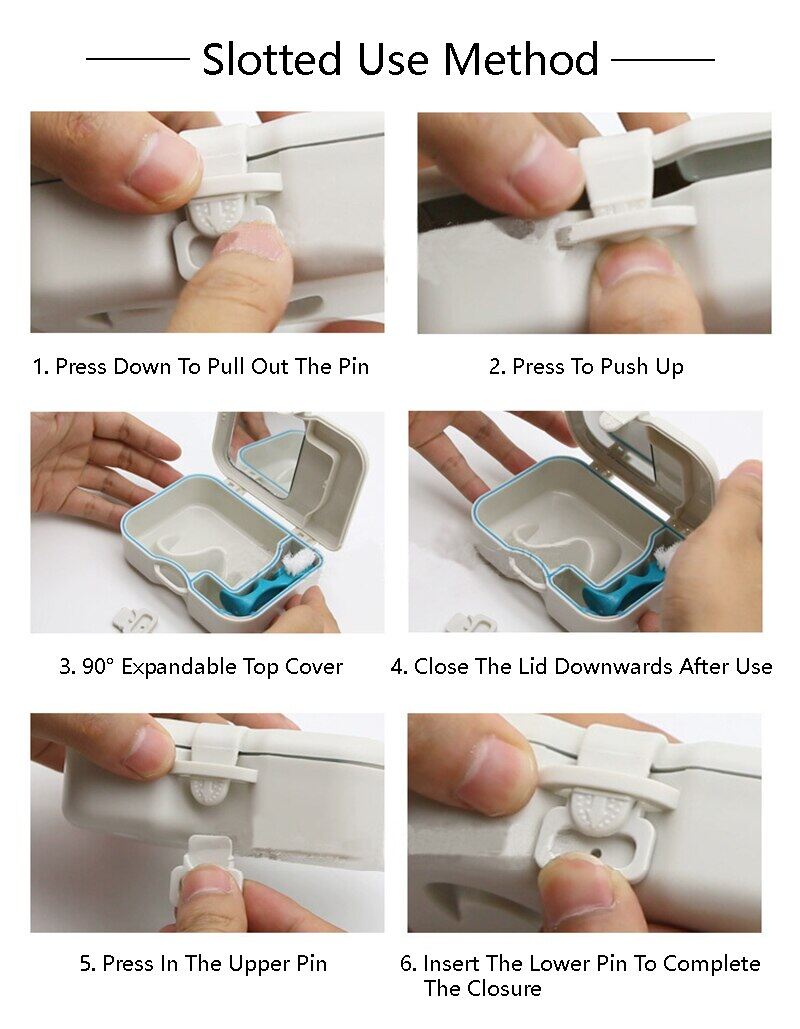 Slotted Use Method

1. Press Down To Pull Out The Pin

2. Press To Push Up

3. 90° Expandable Top Cover

4. Close The Lid Downwards After Use

5. Press In The Upper Pin

6. Insert The Lower Pin To Complete The Closure