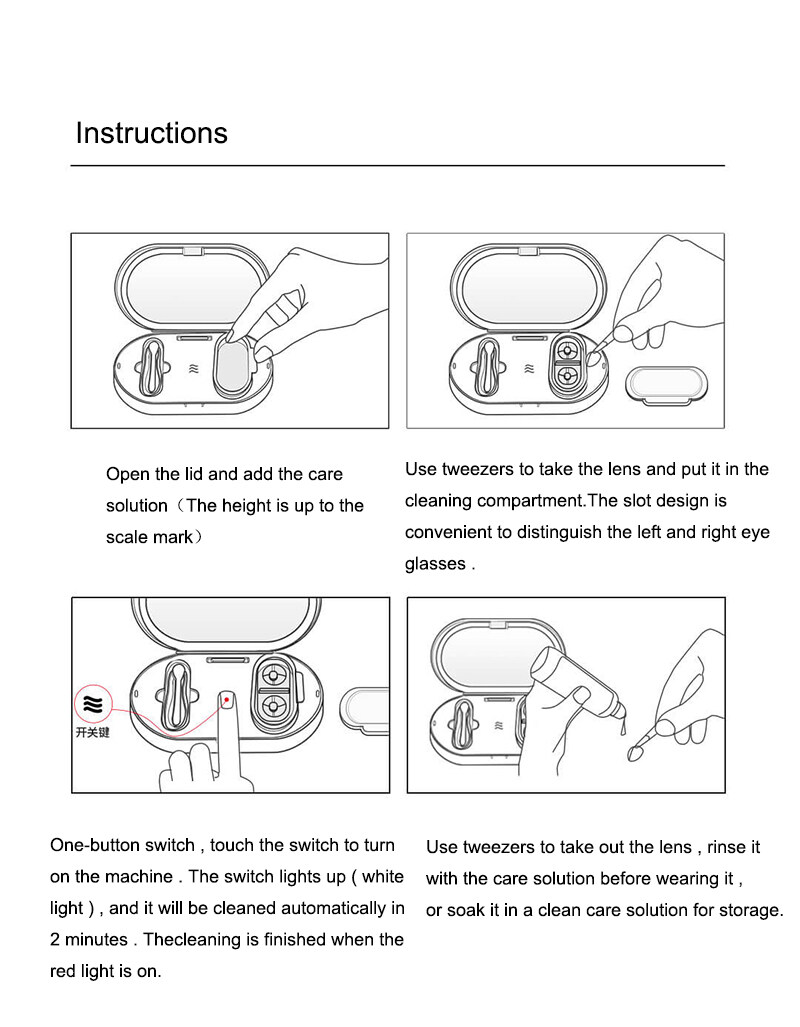 Instructions

Open the lid and add the care solution（The height is up to the scale mark）

Use tweezers to take the lens and put it in the cleaning compartment.The slot design is convenient to distinguish the left and right eye glasses .

开关键

One-button switch , touch the switch to turn on the machine . The switch lights up ( white light ) , and it will be cleaned automatically in 2 minutes . Thecleaning is finished when the red light is on.

Use tweezers to take out the lens , rinse it with the care solution before wearing it , or soak it in a clean care solution for storage.