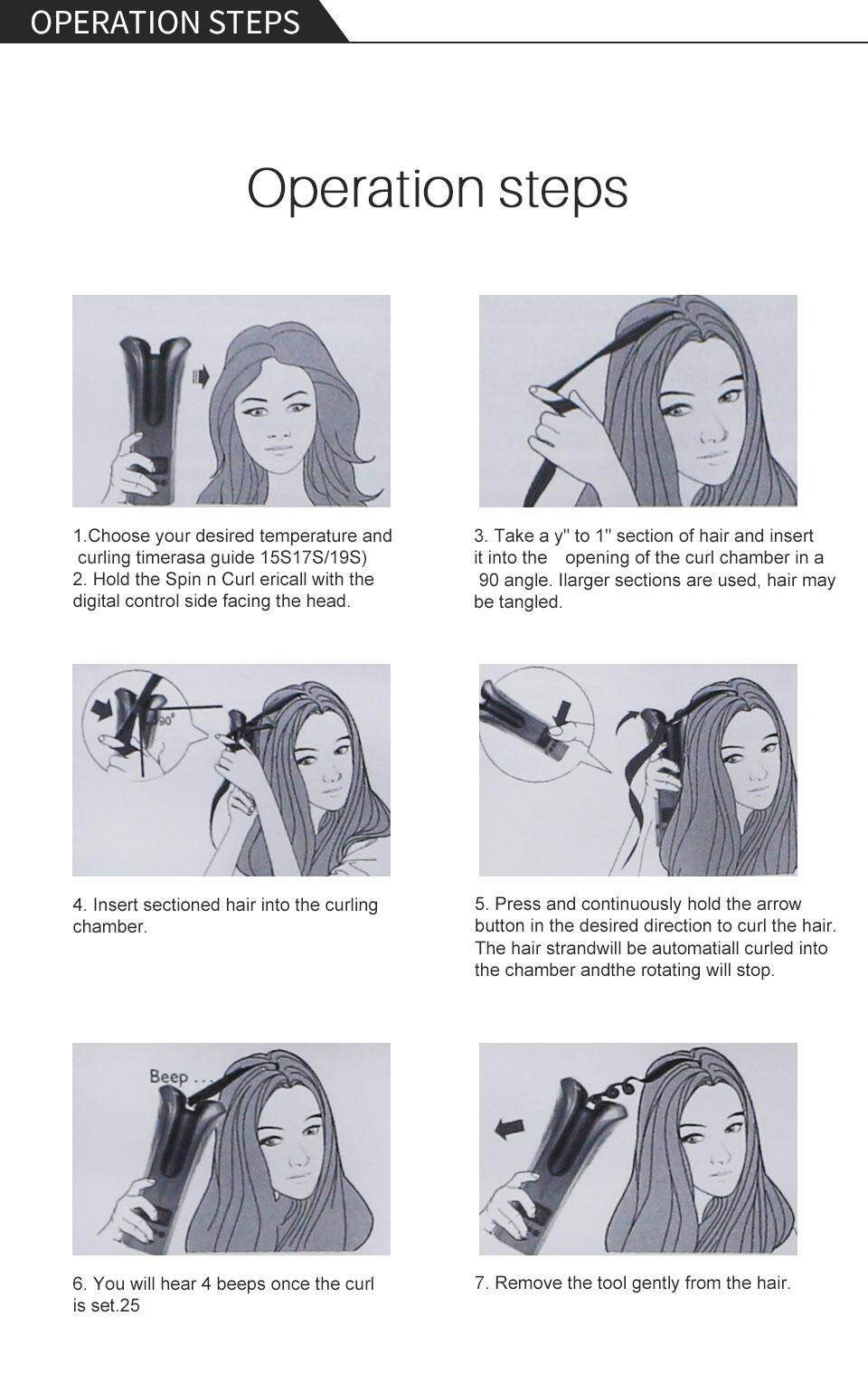 OPERATION STEPS

Operation steps

1.Choose your desired temperature and curling timerasa guide 15S17S/19S)
2. Hold the Spin n Curl ericall with the digital control side facing the head.

3. Take a y" to 1" section of hair and insert it into the opening of the curl chamber in a 90 angle. Ilarger sections are used, hair may be tangled.

90°

4. Insert sectioned hair into the curling chamber.

5. Press and continuously hold the arrow button in the desired direction to curl the hair. The hair strandwill be automatiall curled into the chamber andthe rotating will stop.

Beep ...

6. You will hear 4 beeps once the curl is set.25

7. Remove the tool gently from the hair.