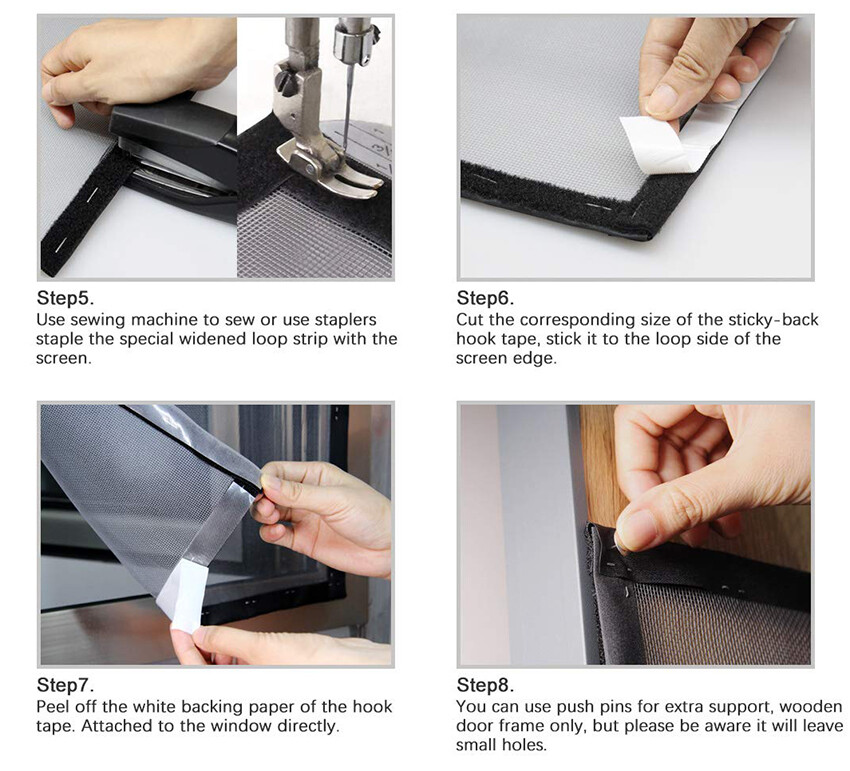 Step5.
Use sewing machine to sew or use staplers staple the special widened loop strip with the screen.

Step6.
Cut the corresponding size of the sticky-back hook tape, stick it to the loop side of the screen edge.

Step7.
Peel off the white backing paper of the hook tape. Attached to the window directly.

Step8.
You can use push pins for extra support, wooden door frame only, but please be aware it will leave small holes.