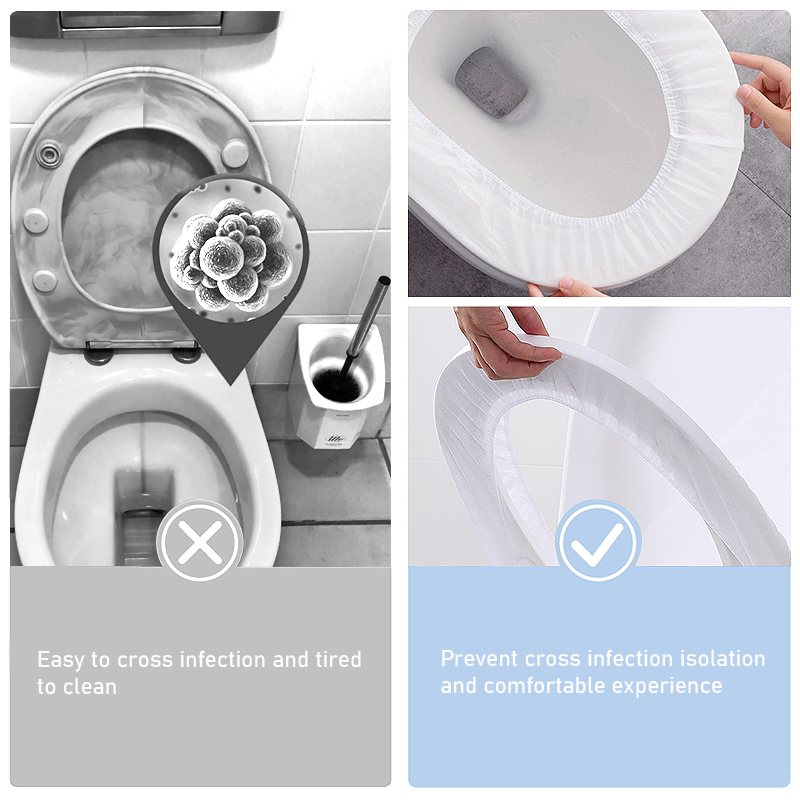 Easy to cross infection and tired to clean

Prevent cross infection isolation and comfortable experience