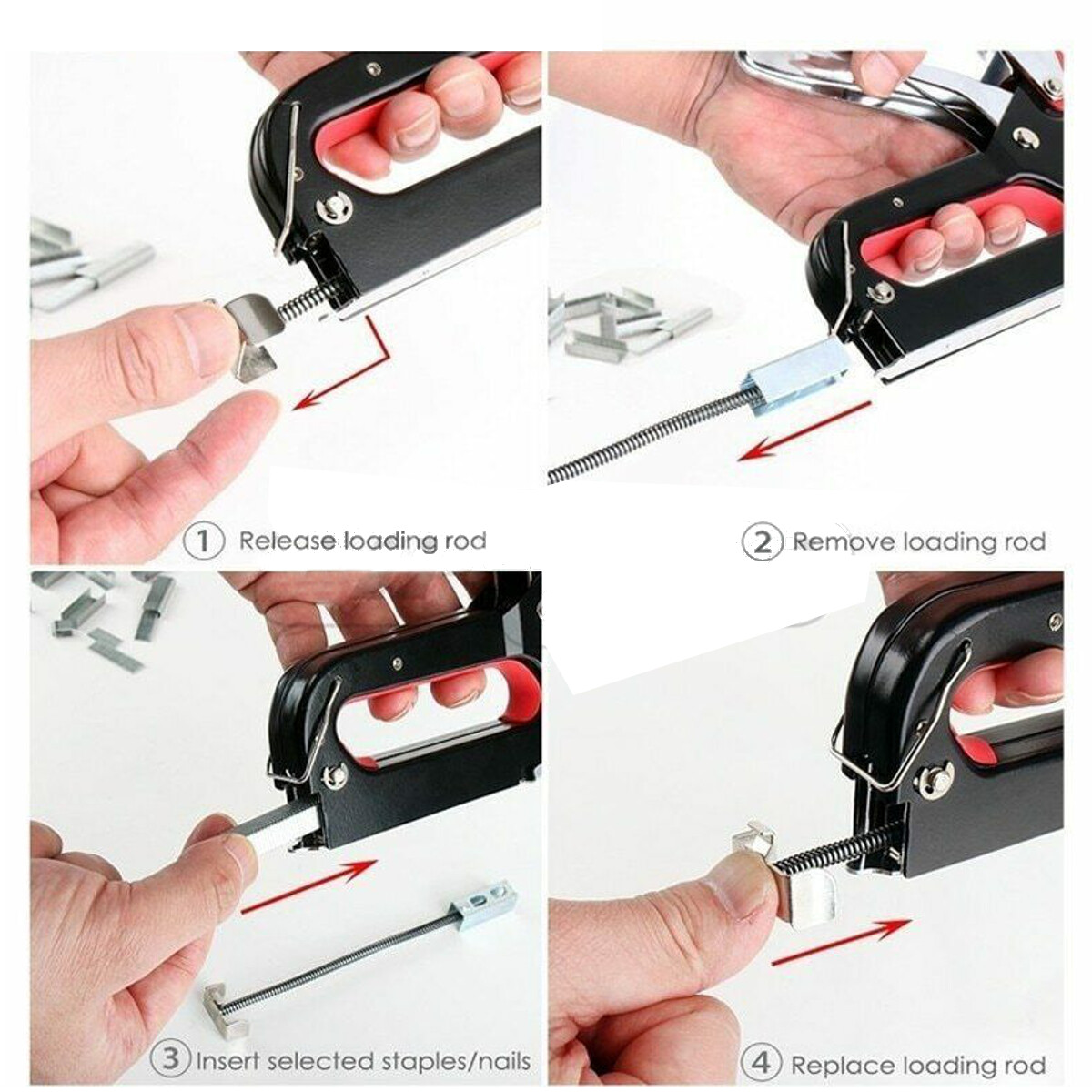 1 Release loading rod

2 Remove loading rod

3 Insert selected staples/nails

4 Replace loading rod