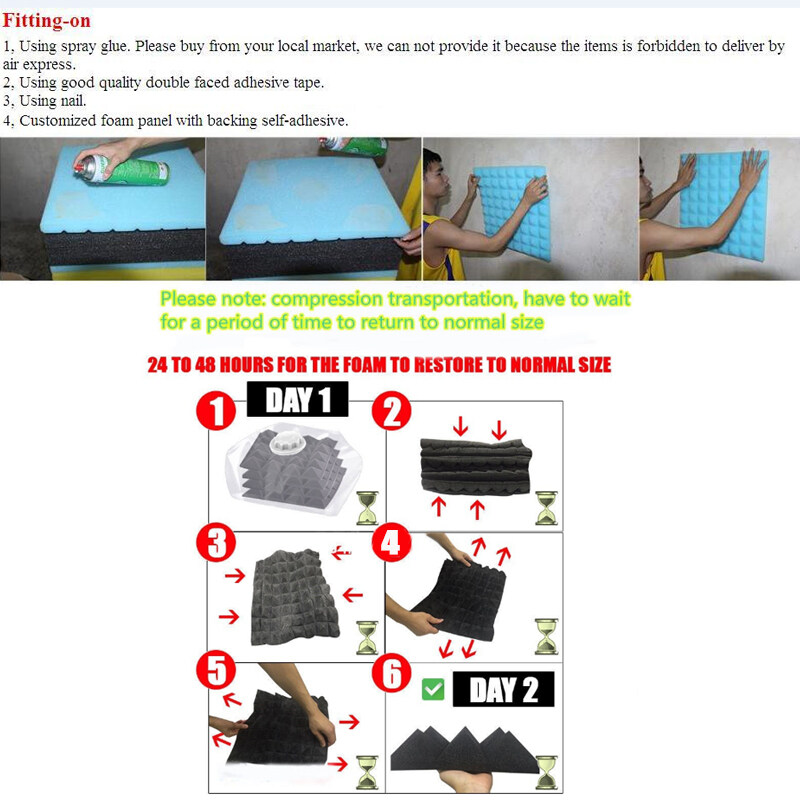 Fitting-on

1, Using spray glue. Please buy from your local market, we can not provide it because the items is forbidden to deliver by air express.
2, Using good quality double faced adhesive tape.
3, Using nail.
4, Customized foam panel with backing self-adhesive.

Please note: compression transportation, have to wait for a period of time to return to normal size

24 TO 48 HOURS FOR THE FOAM TO RESTORE TO NORMAL SIZE

1 DAY 1

2

3

4

5

6 DAY 2