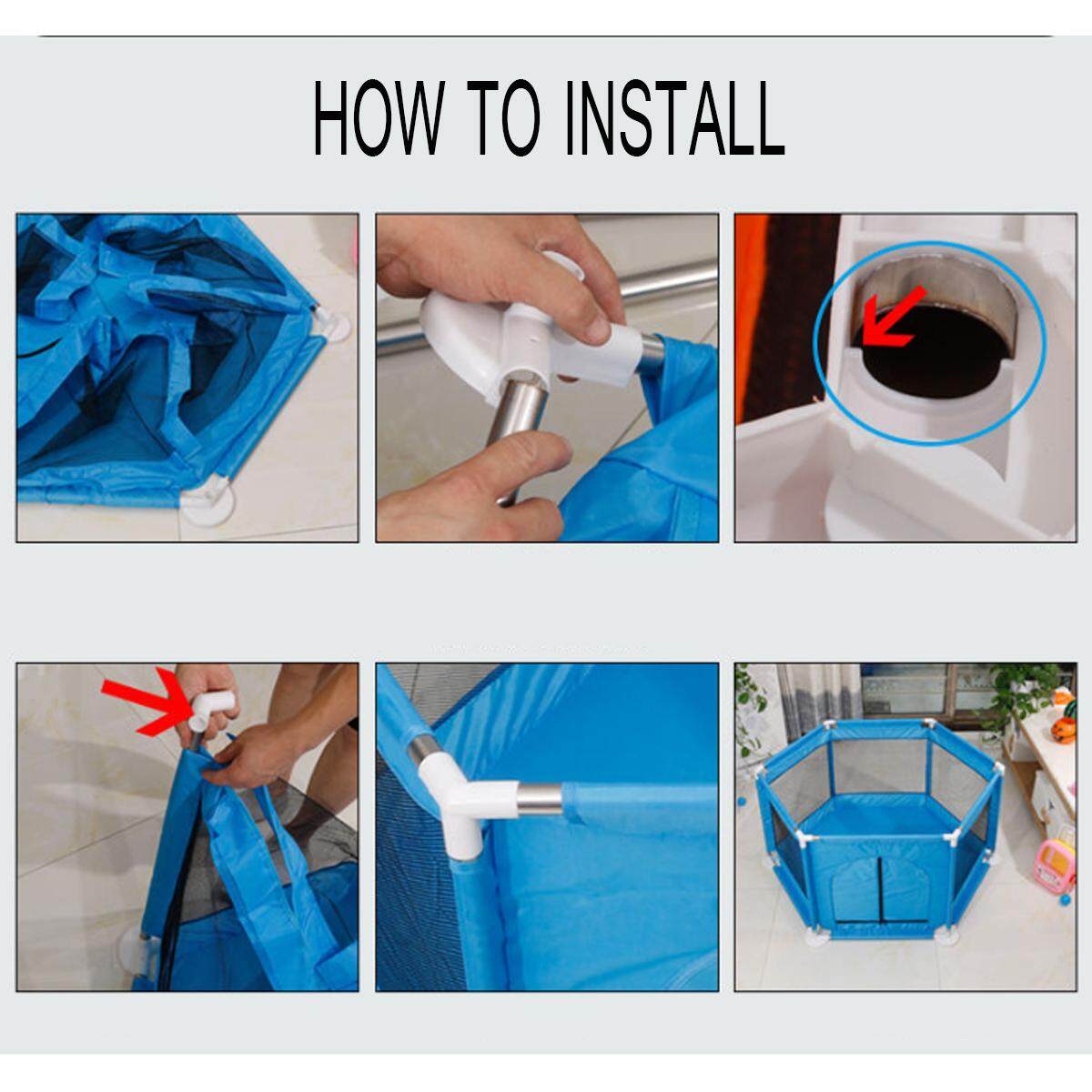 HOW TO INSTALL