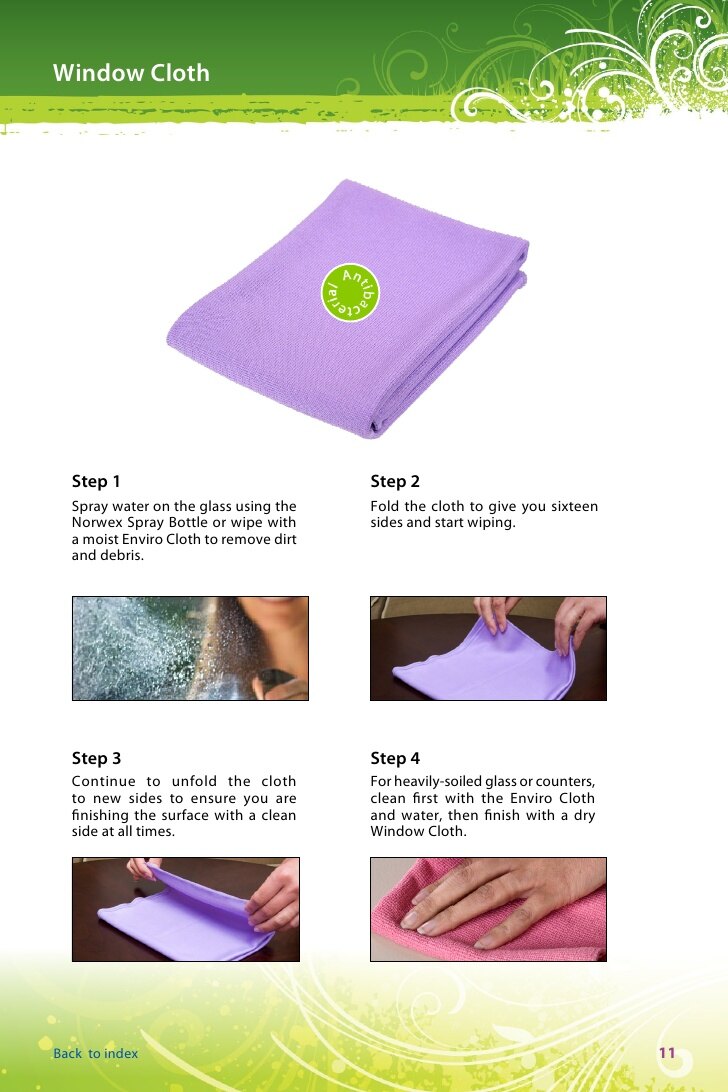 Window Cloth

Antibacterial

Step 1

Spray water on the glass using the Norwex Spray Bottle or wipe with a moist Enviro Cloth to remove dirt and debris.

Step 2

Fold the cloth to give you sixteen sides and start wiping.

Step 3

Continue to unfold the cloth to new sides to ensure you are finishing the surface with a clean side at all times.

Step 4

For heavily-soiled glass or counters, clean first with the Enviro Cloth and water, then finish with a dry Window Cloth.

Back to index

11