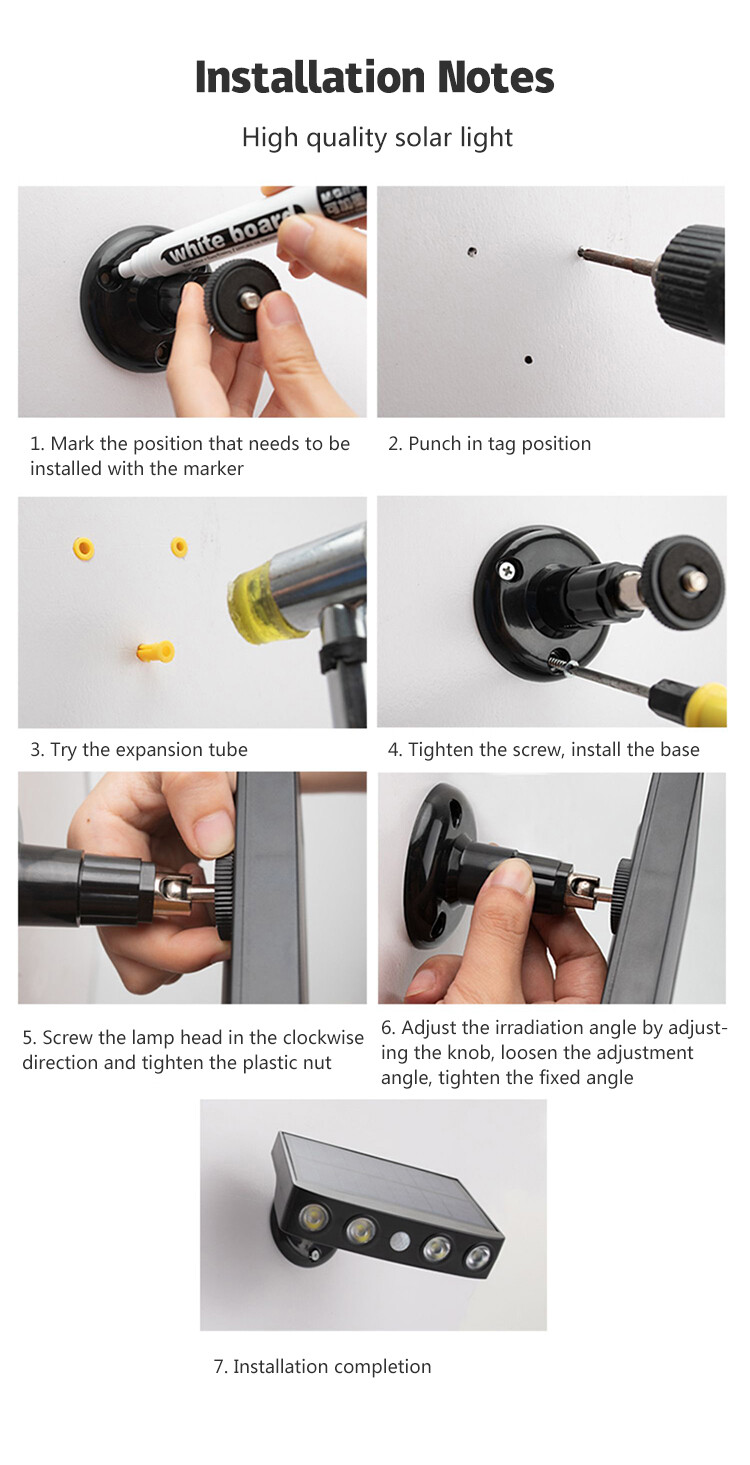 Installation Notes

High quality solar light

white board

1. Mark the position that needs to be installed with the marker

2. Punch in tag position

3. Try the expansion tube

4. Tighten the screw, install the base

5. Screw the lamp head in the clockwise direction and tighten the plastic nut

6. Adjust the irradiation angle by adjusting the knob, loosen the adjustment angle, tighten the fixed angle

7. Installation completion