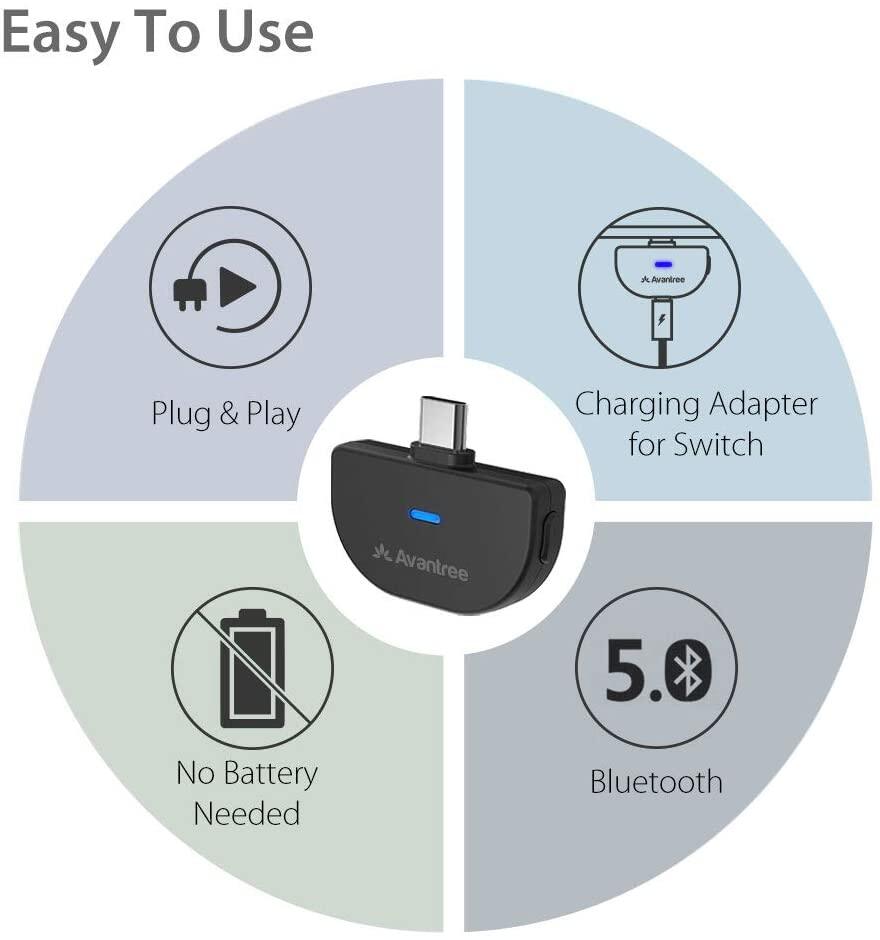 Easy To Use

Plug & Play

Avantree

Charging Adapter for Switch

Avantree

No Battery Needed

5.0

Bluetooth