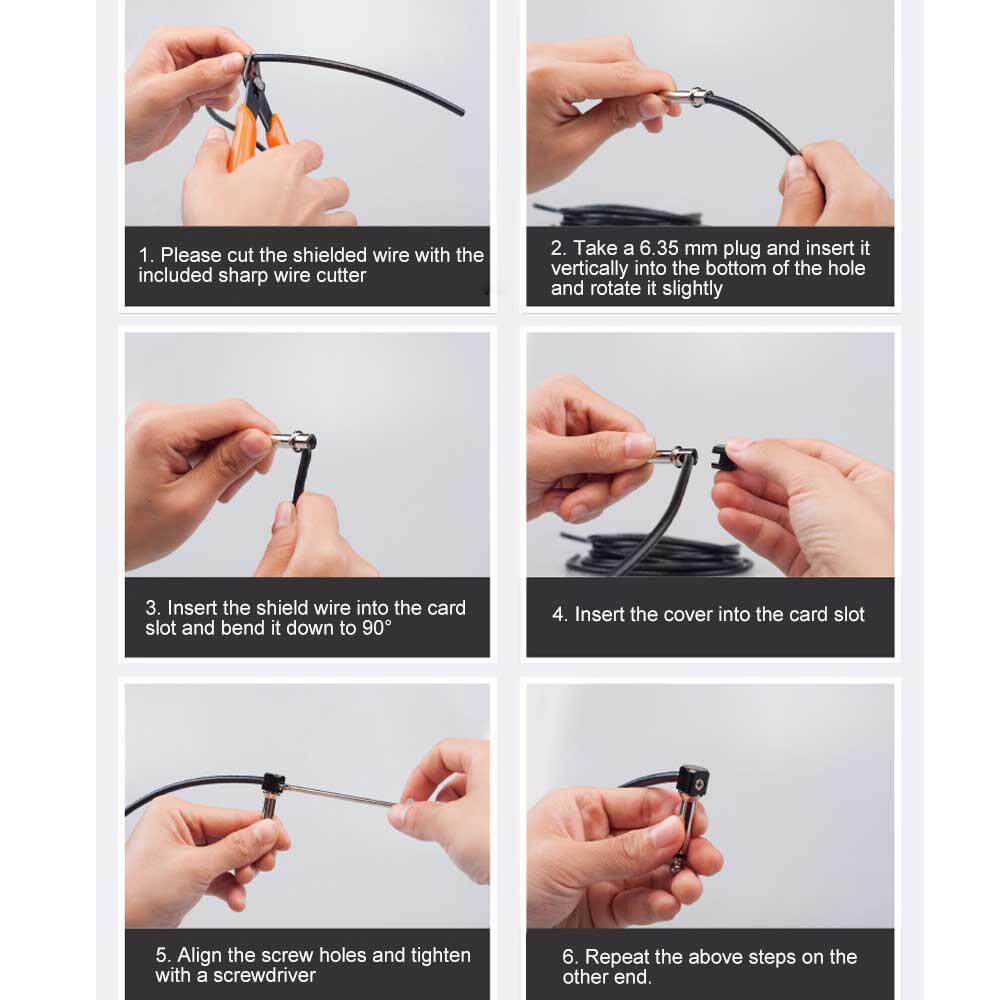 1. Please cut the shielded wire with the included sharp wire cutter

2. Take a 6.35 mm plug and insert it vertically into the bottom of the hole and rotate it slightly

3. Insert the shield wire into the card slot and bend it down to 90°

4. Insert the cover into the card slot

5. Align the screw holes and tighten with a screwdriver

6. Repeat the above steps on the other end.