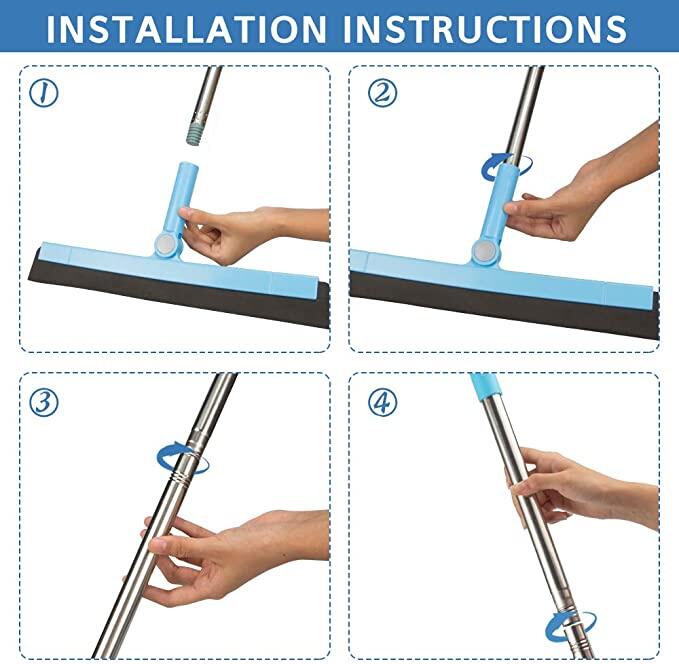 INSTALLATION INSTRUCTIONS

①

②

③

④