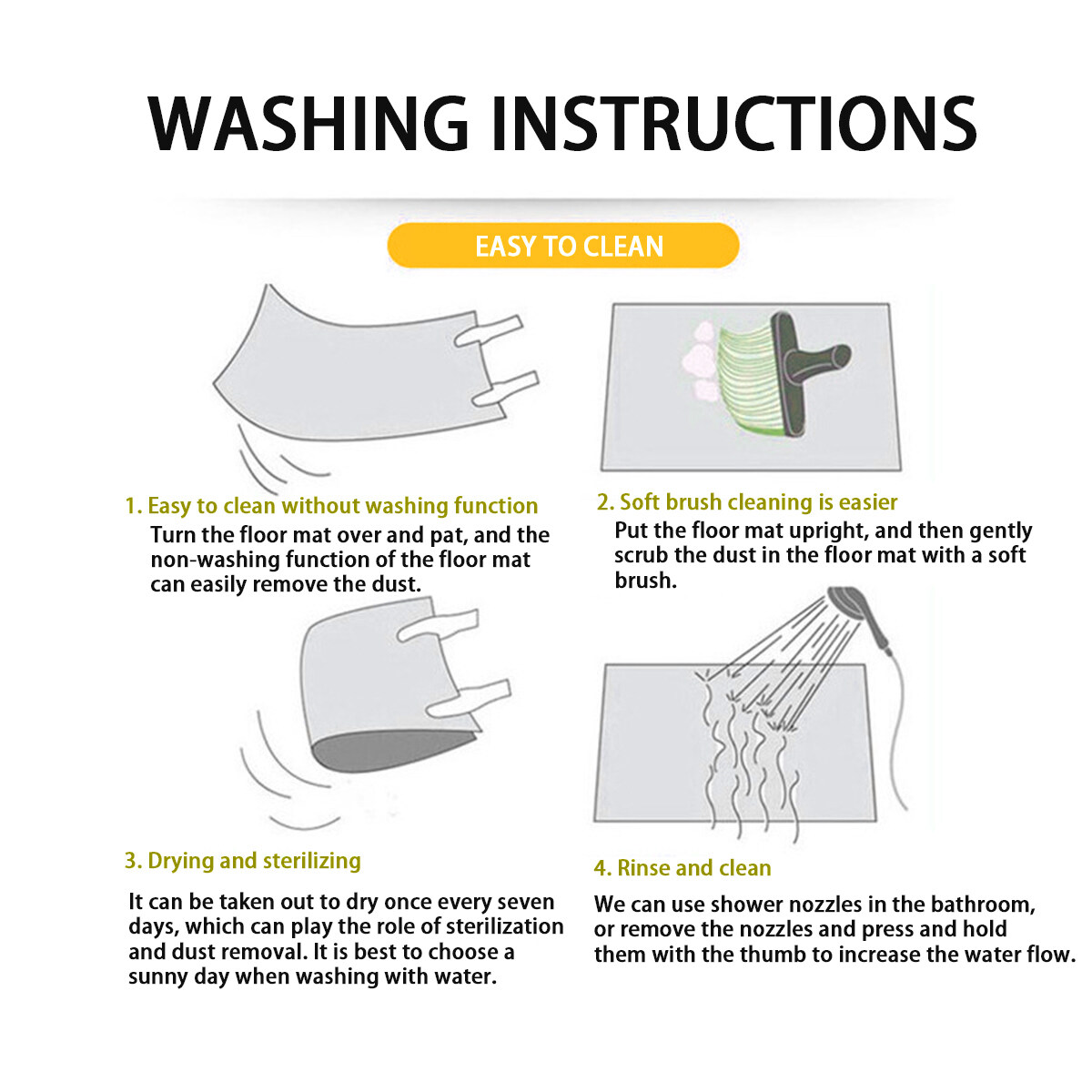 WASHING INSTRUCTIONS

EASY TO CLEAN

1. Easy to clean without washing function
Turn the floor mat over and pat, and the non-washing function of the floor mat can easily remove the dust.

2. Soft brush cleaning is easier
Put the floor mat upright, and then gently scrub the dust in the floor mat with a soft brush.

3. Drying and sterilizing
It can be taken out to dry once every seven days, which can play the role of sterilization and dust removal. It is best to choose a sunny day when washing with water.

4. Rinse and clean
We can use shower nozzles in the bathroom, or remove the nozzles and press and hold them with the thumb to increase the water flow.