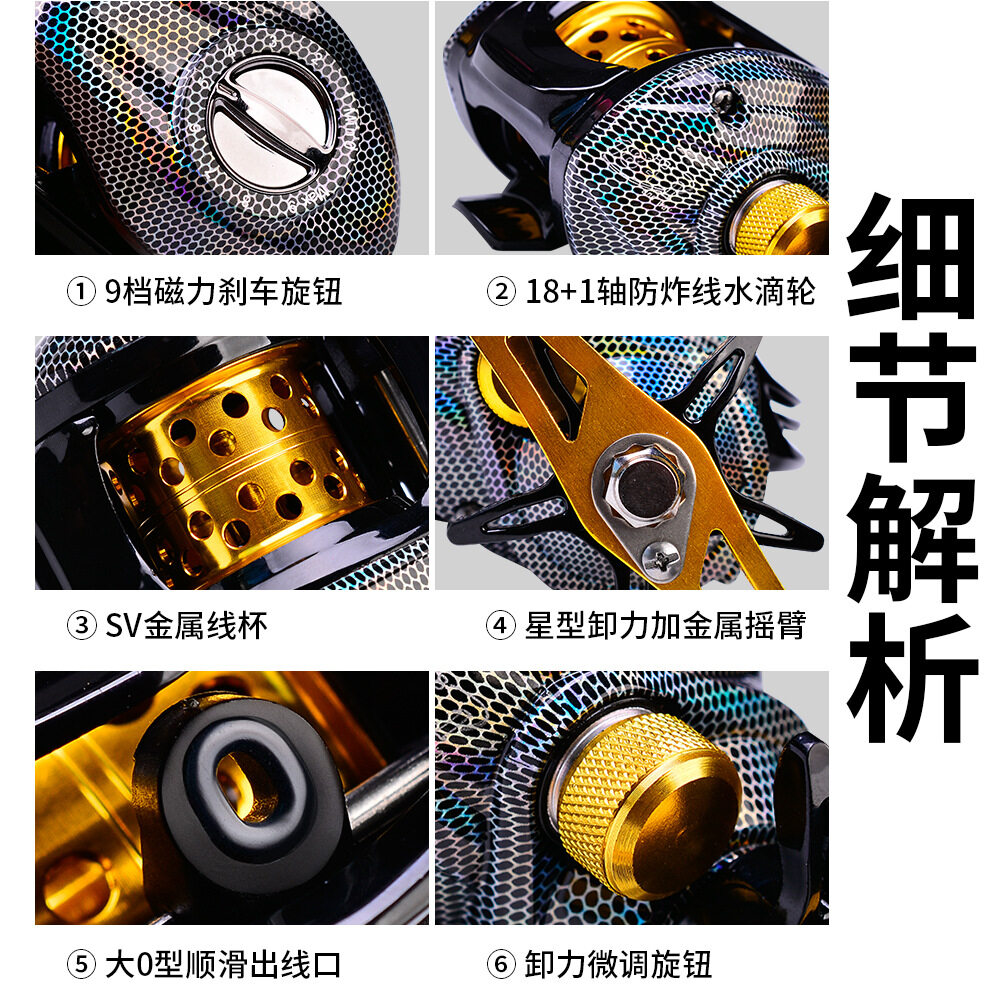 ① 9档磁力刹车旋钮

② 18+1轴防炸线水滴轮

③ SV金属线杯

④ 星型卸力加金属摇臂

⑤ 大0型顺滑出线口

⑥ 卸力微调旋钮

细节解析