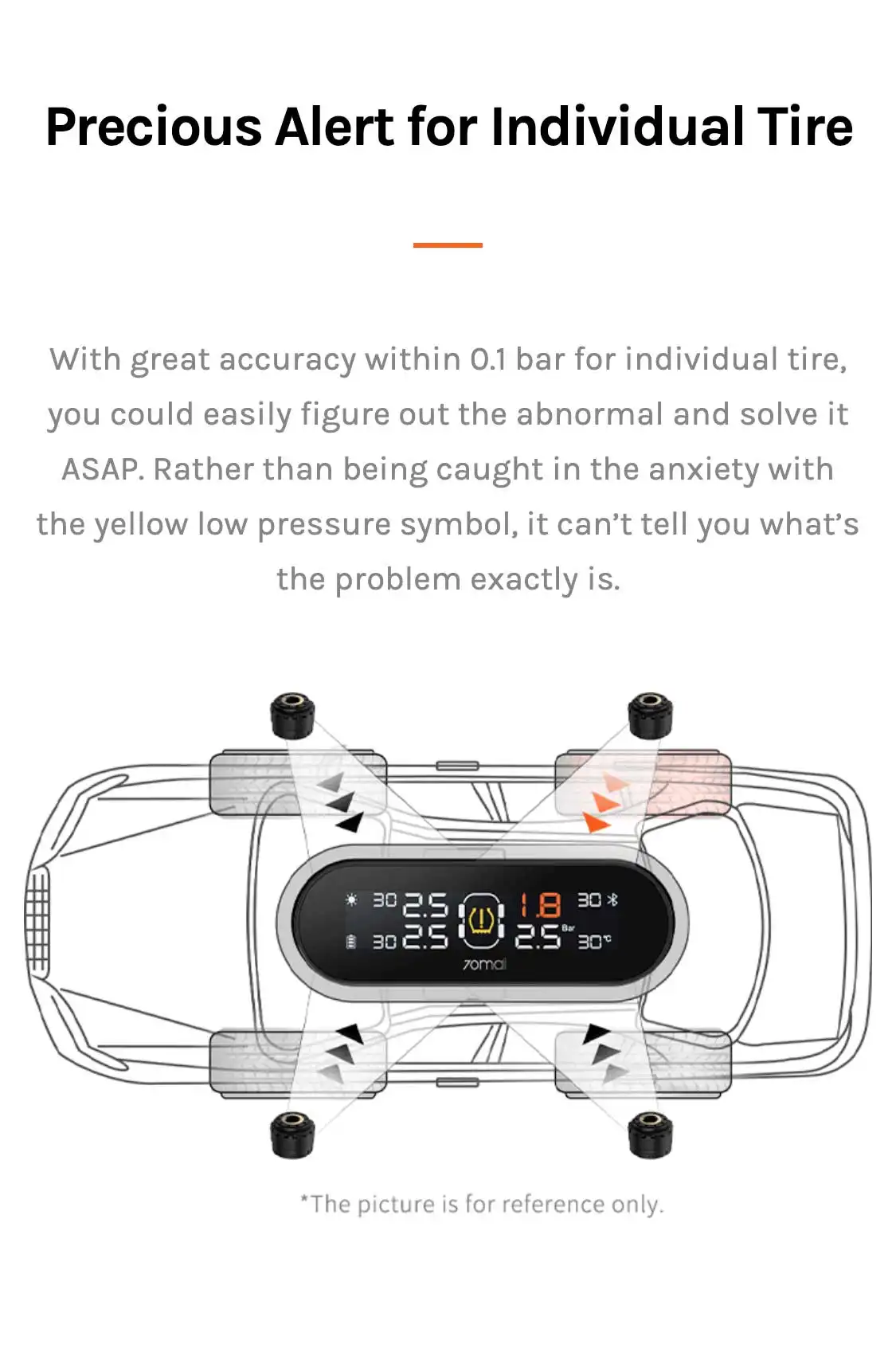 Precious Alert for Individual Tire

With great accuracy within 0.1 bar for individual tire, you could easily figure out the abnormal and solve it ASAP. Rather than being caught in the anxiety with the yellow low pressure symbol, it can't tell you what's the problem exactly is.

30 2.5 1.8 30
30 2.5 2.5 Bar 30℃
70mai

*The picture is for reference only.