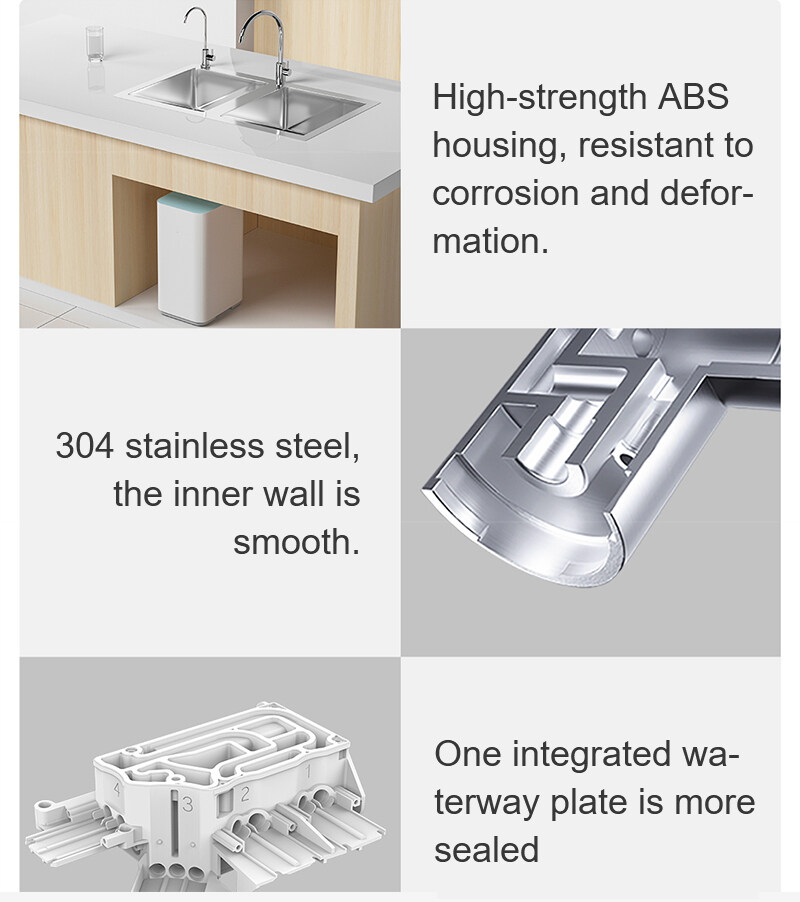 High-strength ABS housing, resistant to corrosion and deformation.

304 stainless steel, the inner wall is smooth.

4 3 2 1

One integrated waterway plate is more sealed