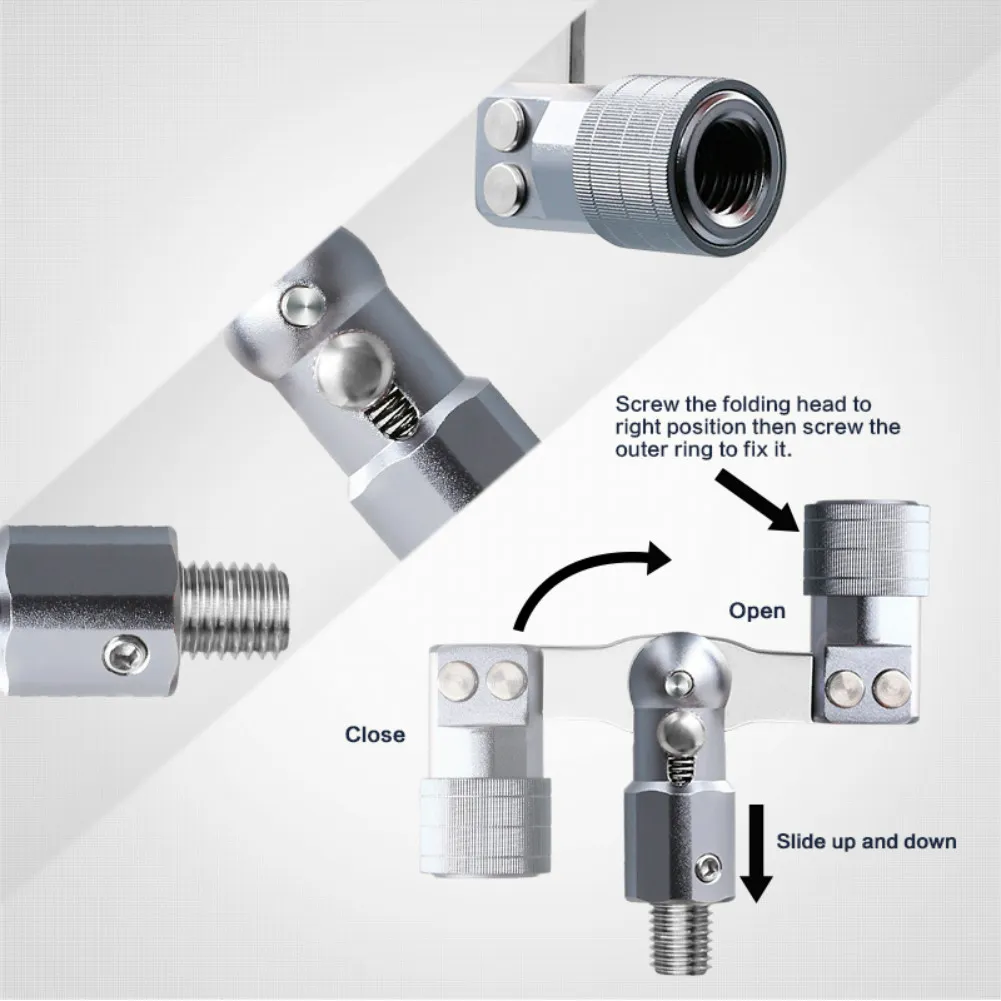 Screw the folding head to right position then screw the outer ring to fix it.

Open

Close

Slide up and down