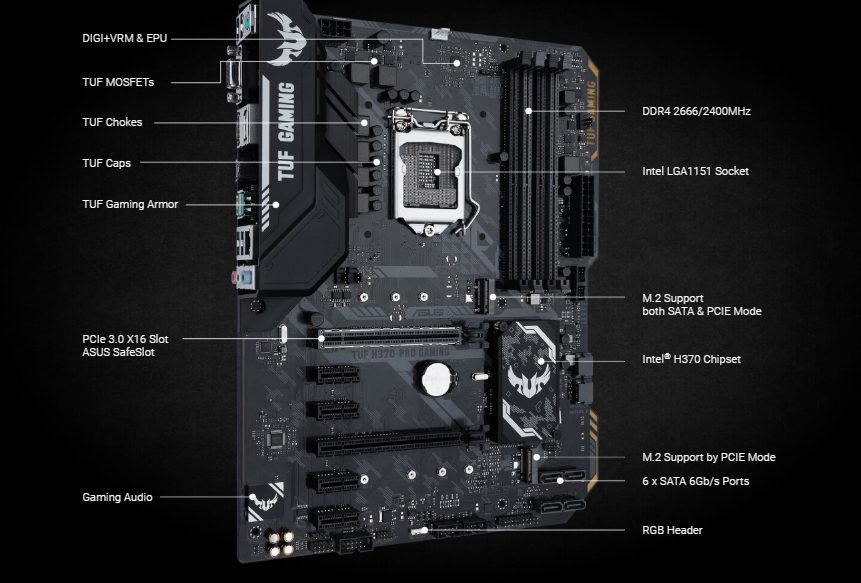 DIGI+VRM & EPU

TUF MOSFETs

TUF Chokes

TUF Caps

TUF Gaming Armor

PCIe 3.0 X16 Slot
ASUS SafeSlot

Gaming Audio

TUF GAMING

TUF GAMING

ASUS

TUF H370-PRO GAMING

DDR4 2666/2400MHz

Intel LGA1151 Socket

M.2 Support
both SATA & PCIE Mode

Intel® H370 Chipset

M.2 Support by PCIE Mode

6 x SATA 6Gb/s Ports

RGB Header