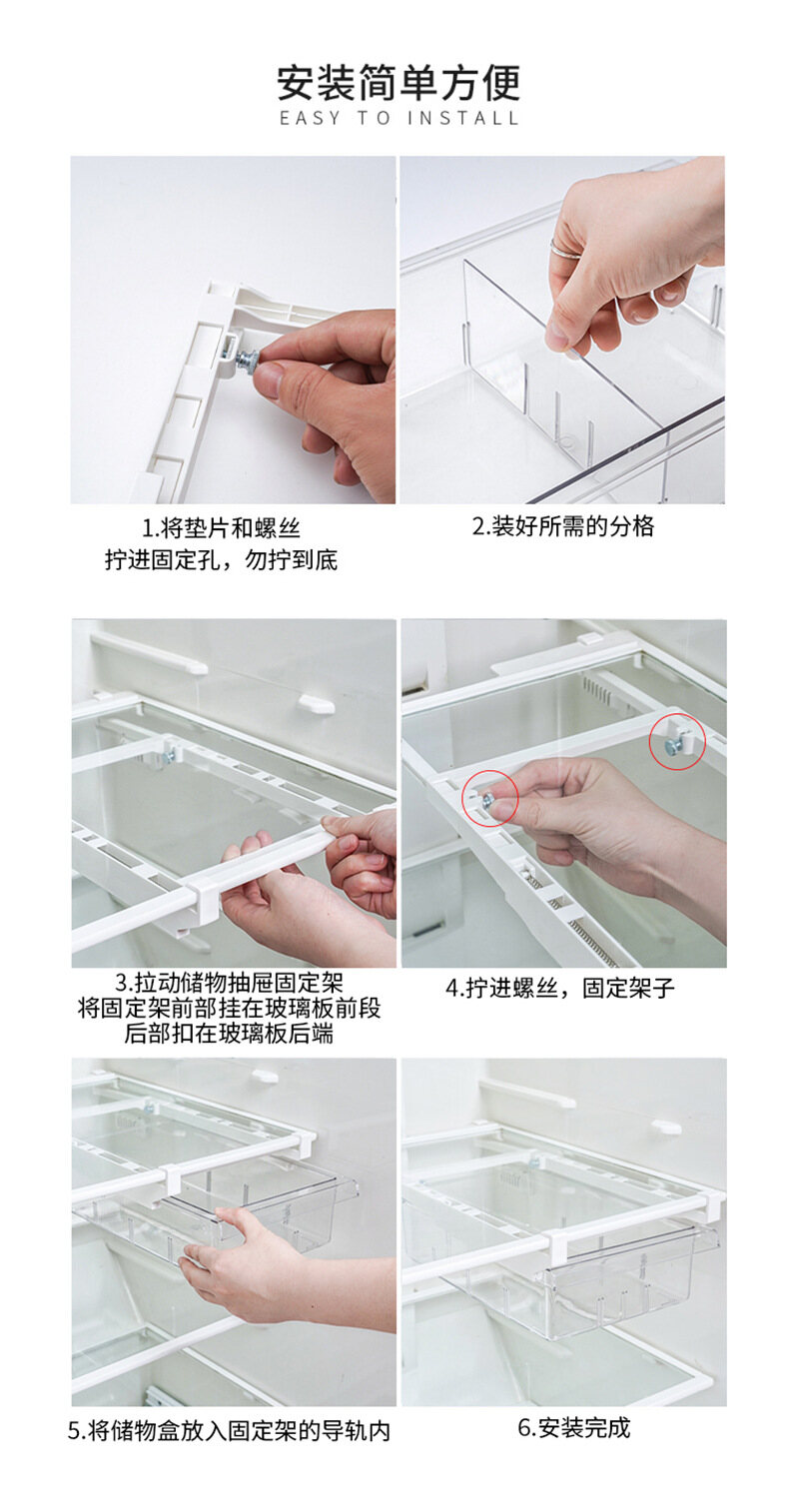 安装简单方便
EASY TO INSTALL

1.将垫片和螺丝
拧进固定孔，勿拧到底

2.装好所需的分格

3.拉动储物抽屉固定架
将固定架前部挂在玻璃板前段
后部扣在玻璃板后端

4.拧进螺丝，固定架子

5.将储物盒放入固定架的导轨内

6.安装完成