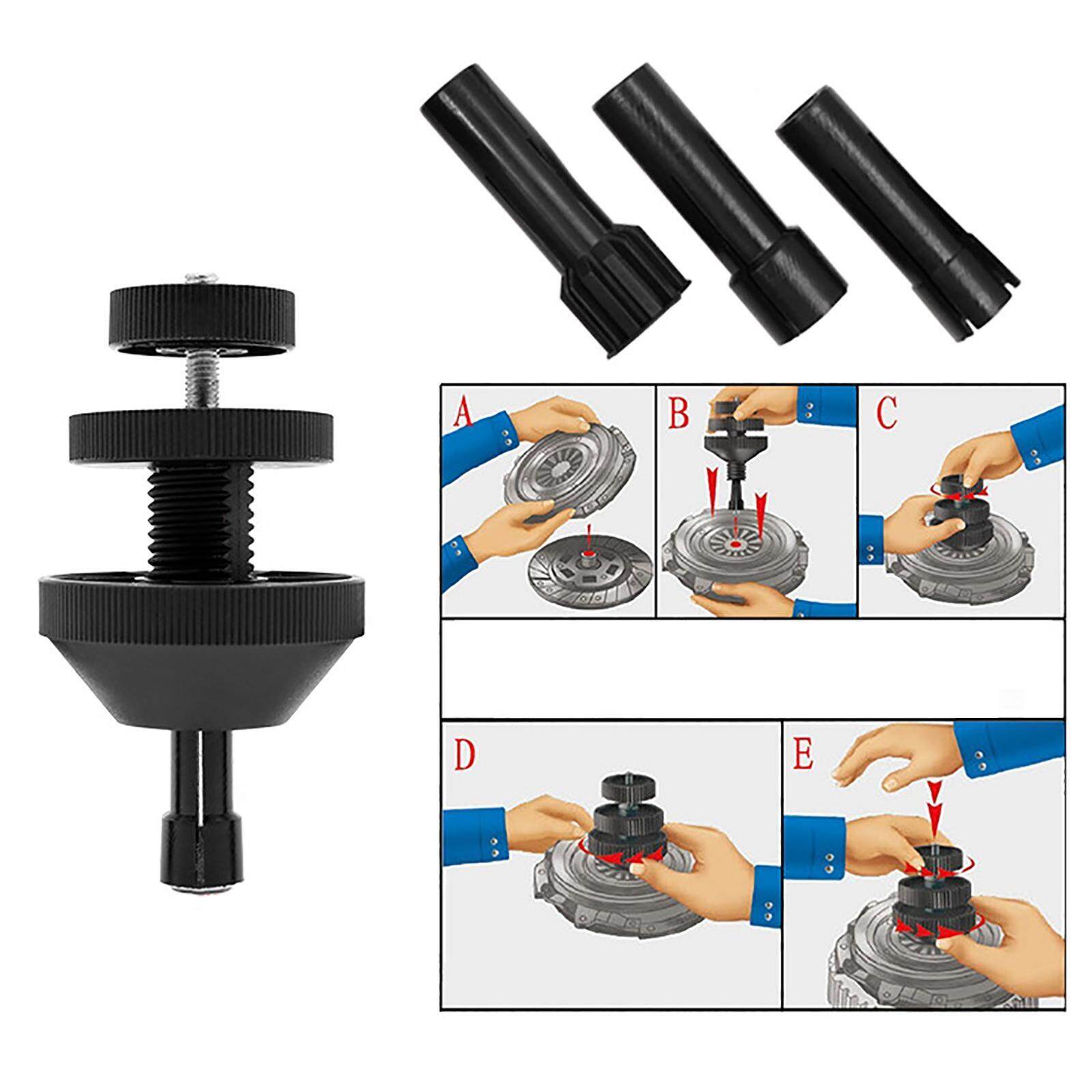 A

B

C

D

E