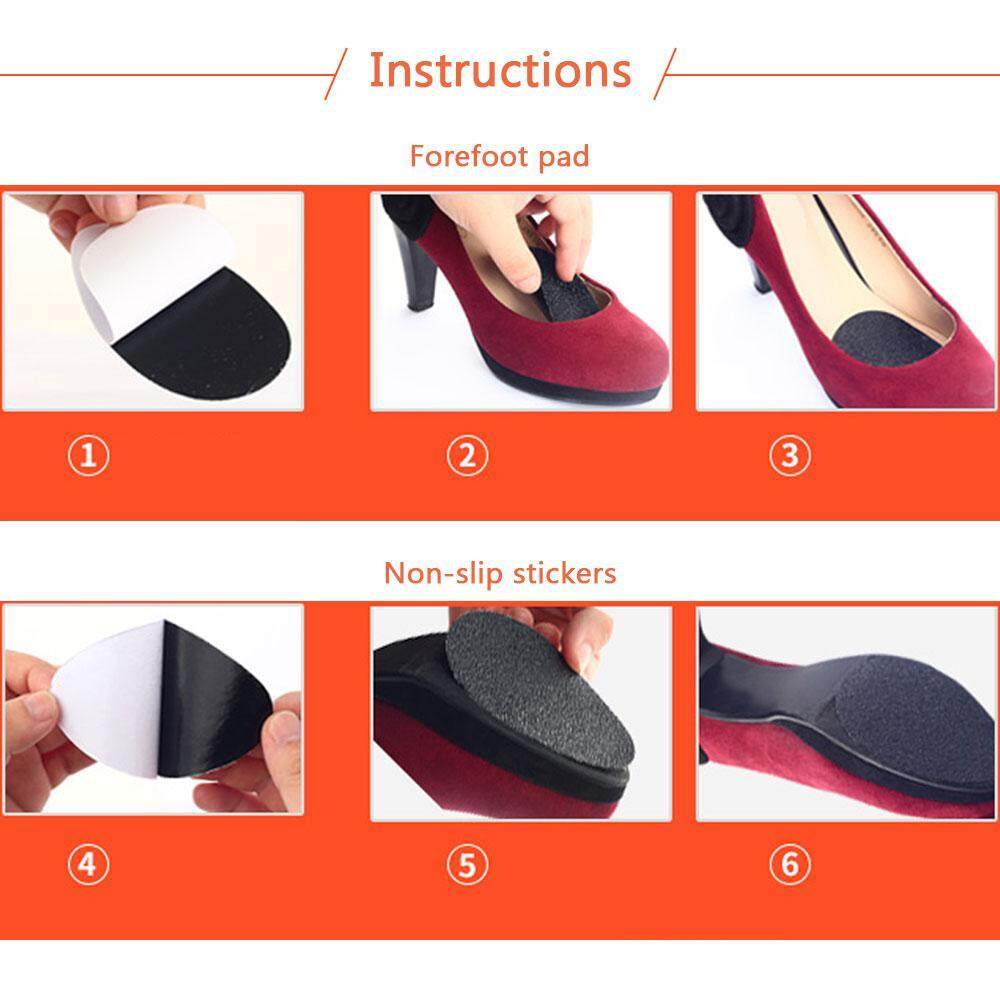 Instructions

Forefoot pad

①

②

③

Non-slip stickers

④

⑤

⑥