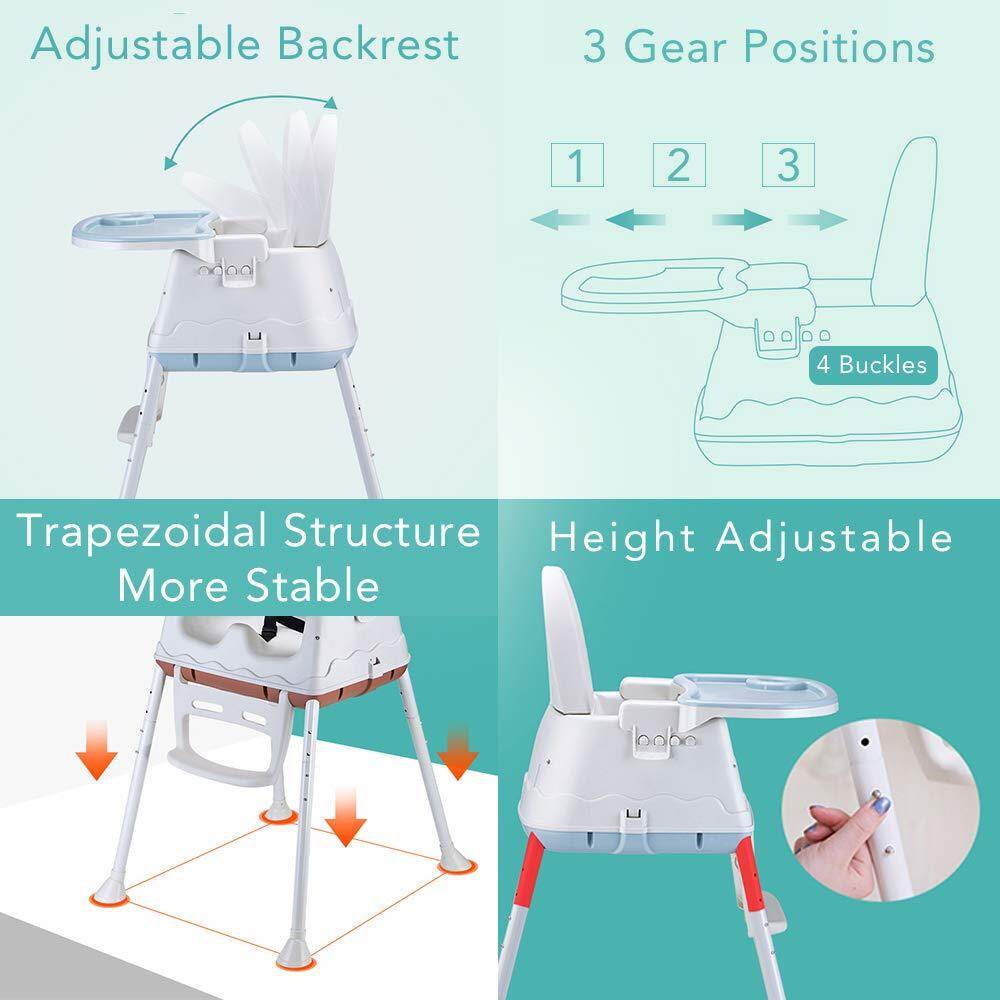 Adjustable Backrest

3 Gear Positions

1

2

3

4 Buckles

Trapezoidal Structure More Stable

Height Adjustable