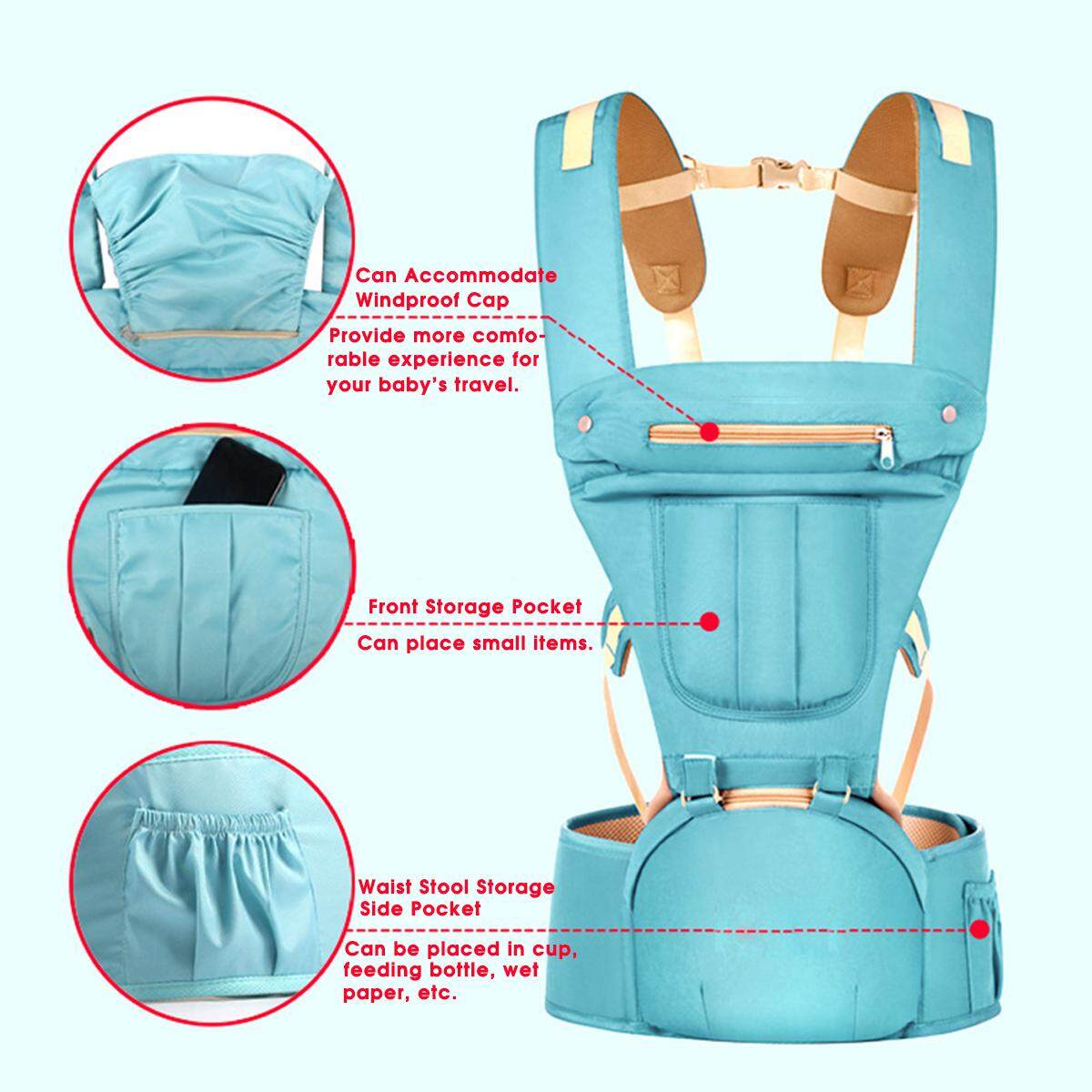 Can Accommodate Windproof Cap

Provide more comfortable experience for your baby's travel.

Front Storage Pocket

Can place small items.

Waist Stool Storage Side Pocket

Can be placed in cup, feeding bottle, wet paper, etc.