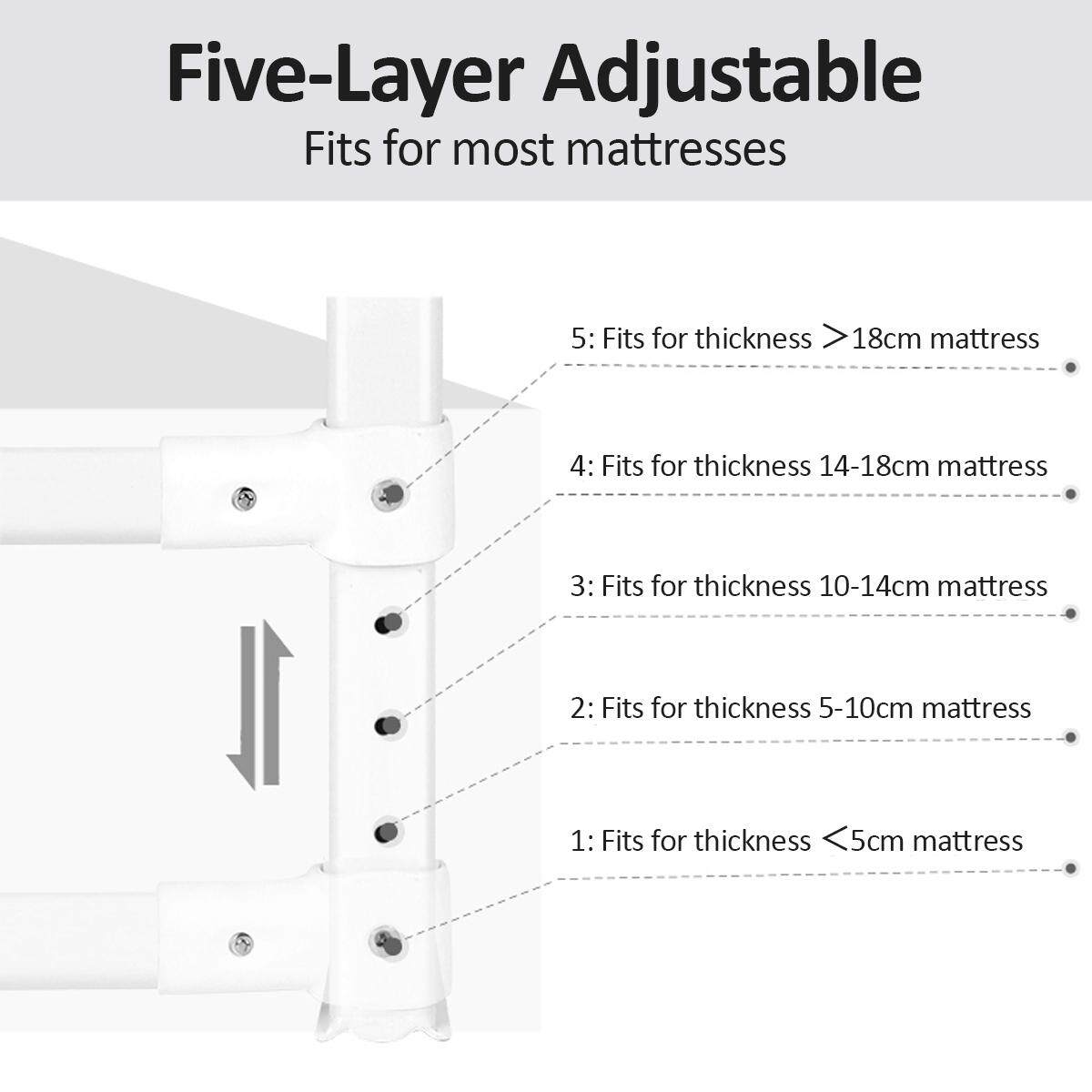 Five-Layer Adjustable
Fits for most mattresses

5: Fits for thickness ＞18cm mattress

4: Fits for thickness 14-18cm mattress

3: Fits for thickness 10-14cm mattress

2: Fits for thickness 5-10cm mattress

1: Fits for thickness ＜5cm mattress