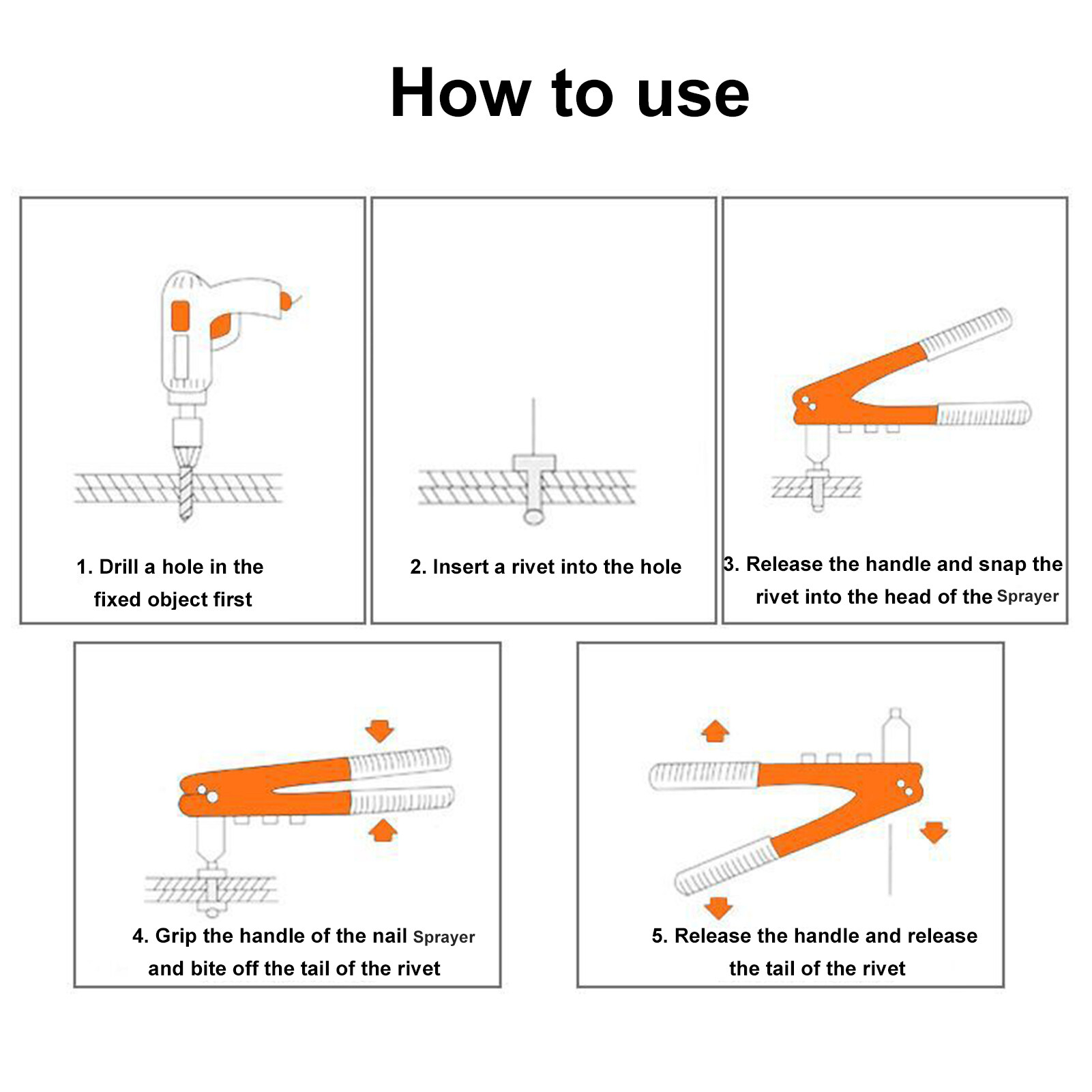 How to use

1. Drill a hole in the fixed object first

2. Insert a rivet into the hole

3. Release the handle and snap the rivet into the head of the Sprayer

4. Grip the handle of the nail Sprayer and bite off the tail of the rivet

5. Release the handle and release the tail of the rivet