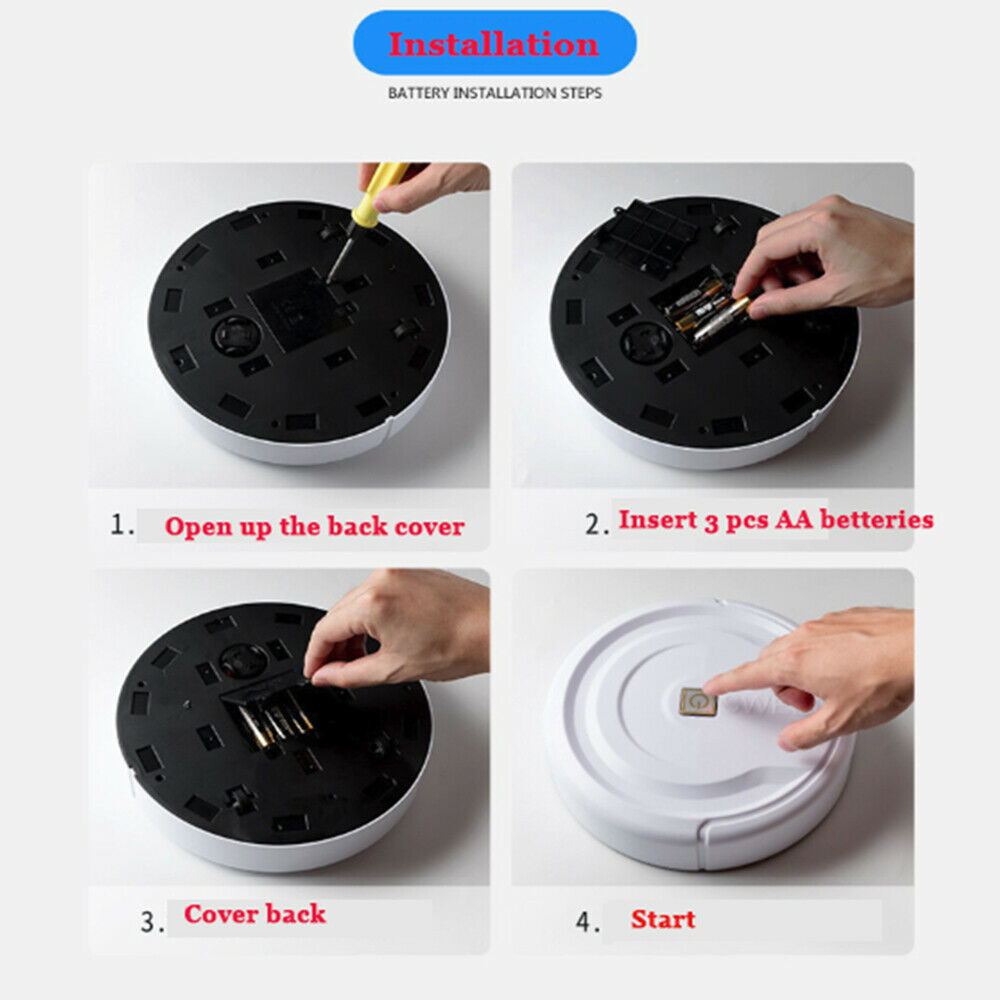 Installation

BATTERY INSTALLATION STEPS

1. Open up the back cover

2. Insert 3 pcs AA betteries

3. Cover back

4. Start