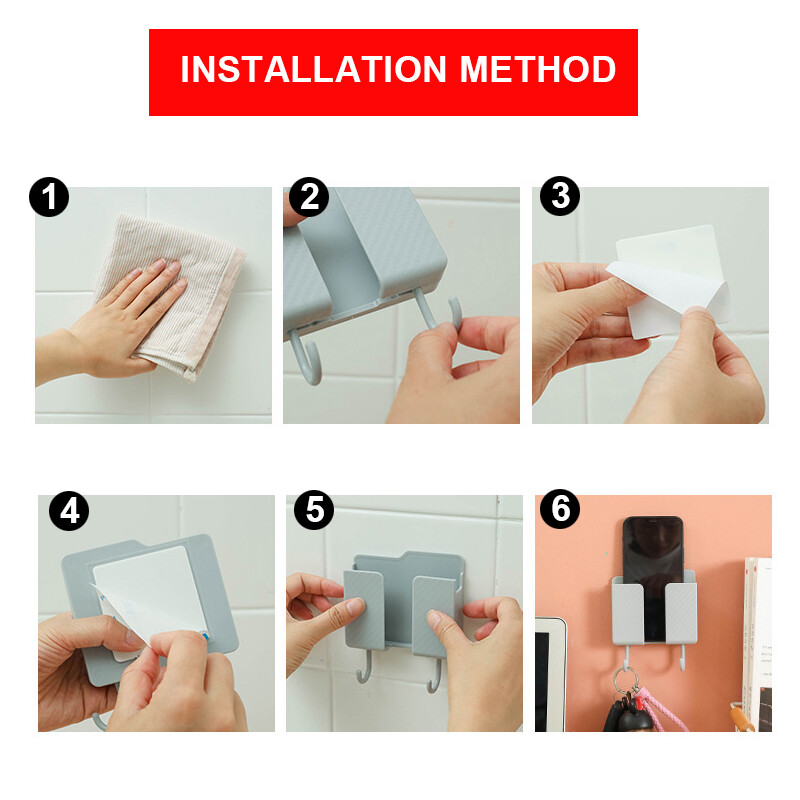 INSTALLATION METHOD

1

2

3

4

5

6