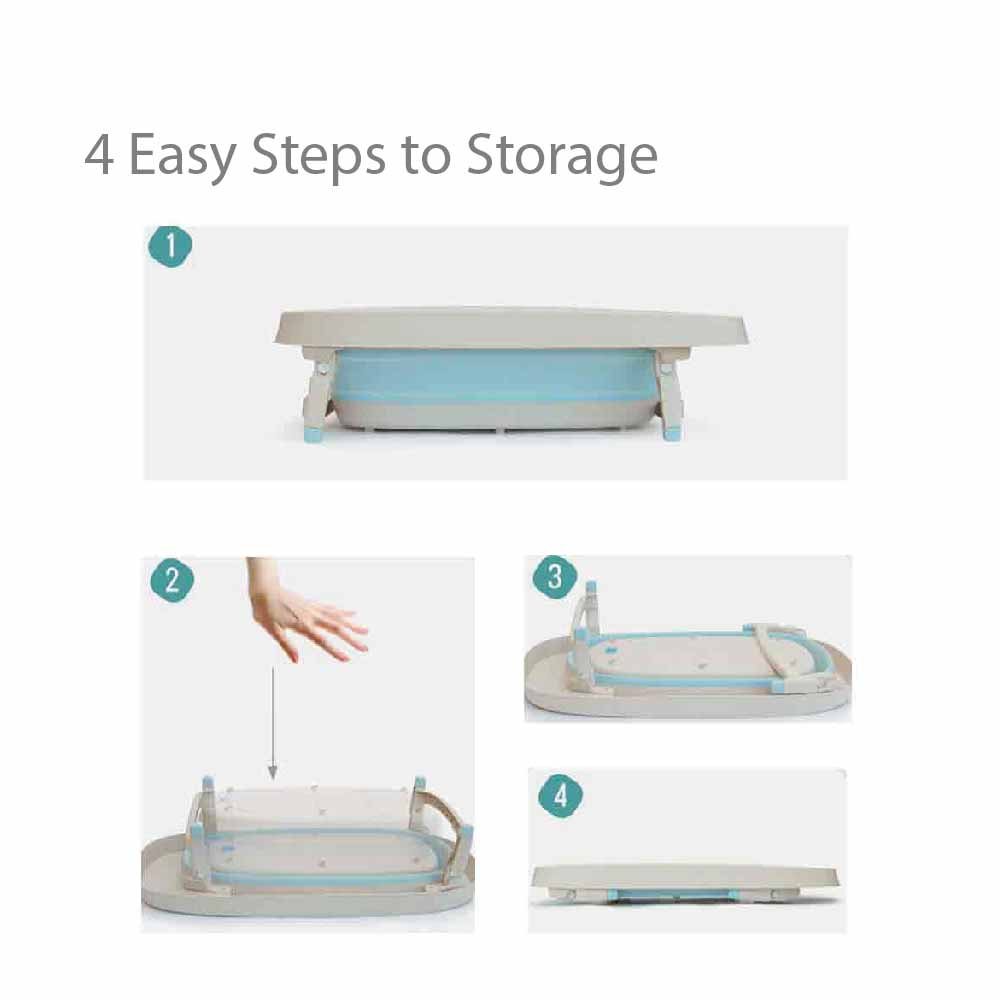 4 Easy Steps to Storage

1

2

3

4