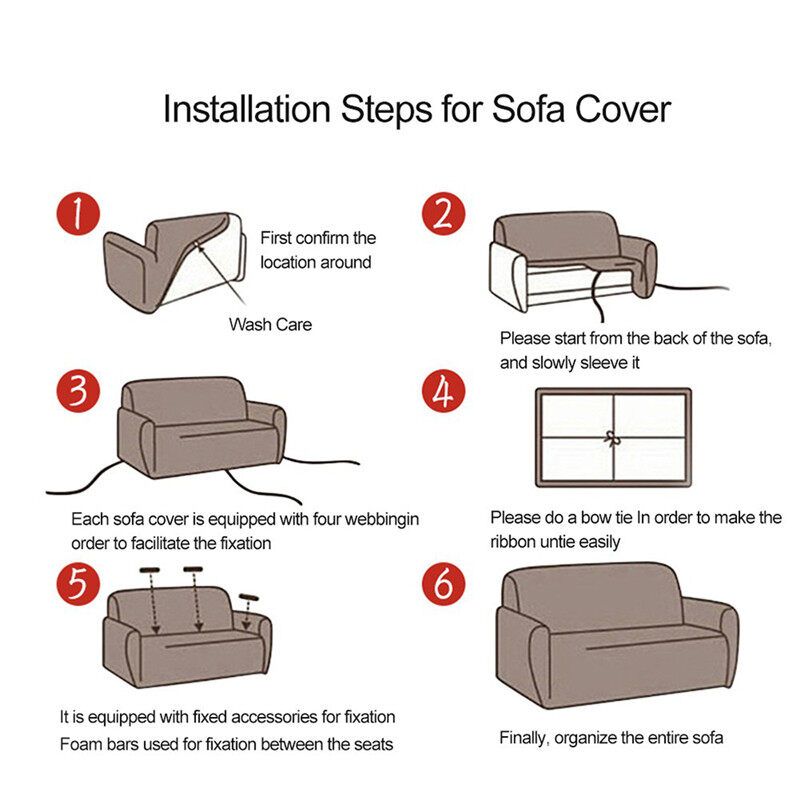 Installation Steps for Sofa Cover

1

First confirm the location around

Wash Care

2

Please start from the back of the sofa, and slowly sleeve it

3

Each sofa cover is equipped with four webbingin order to facilitate the fixation

4

Please do a bow tie In order to make the ribbon untie easily

5

It is equipped with fixed accessories for fixation
Foam bars used for fixation between the seats

6

Finally, organize the entire sofa