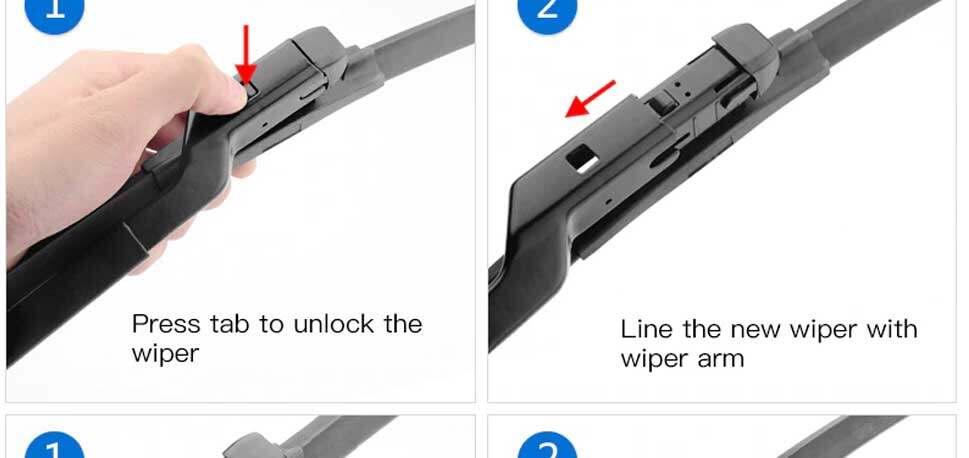 1

Press tab to unlock the wiper

2

Line the new wiper with wiper arm

1

2